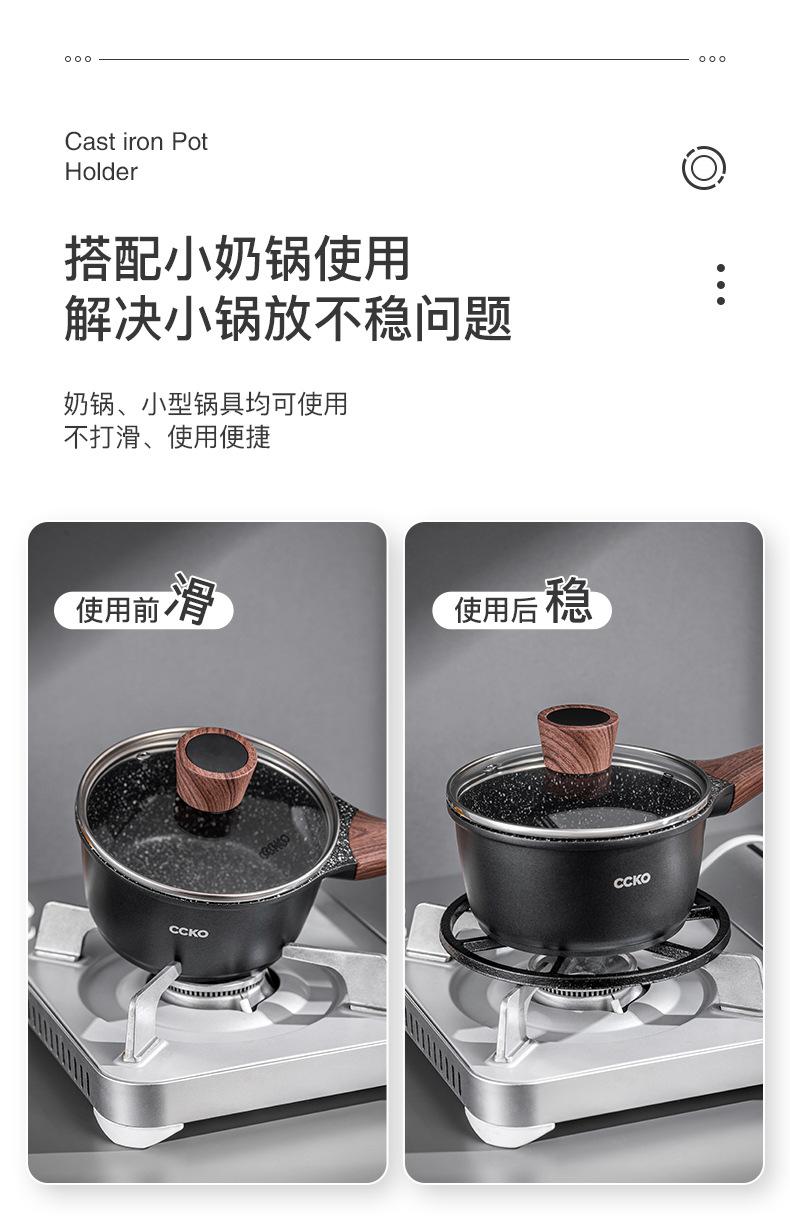 Cast iron Pot Holder

搭配小奶锅使用
解决小锅放不稳问题

奶锅、小型锅具均可使用
不打滑、使用便捷

使用前 滑

CCKO

CCKO

使用后 稳

CCKO