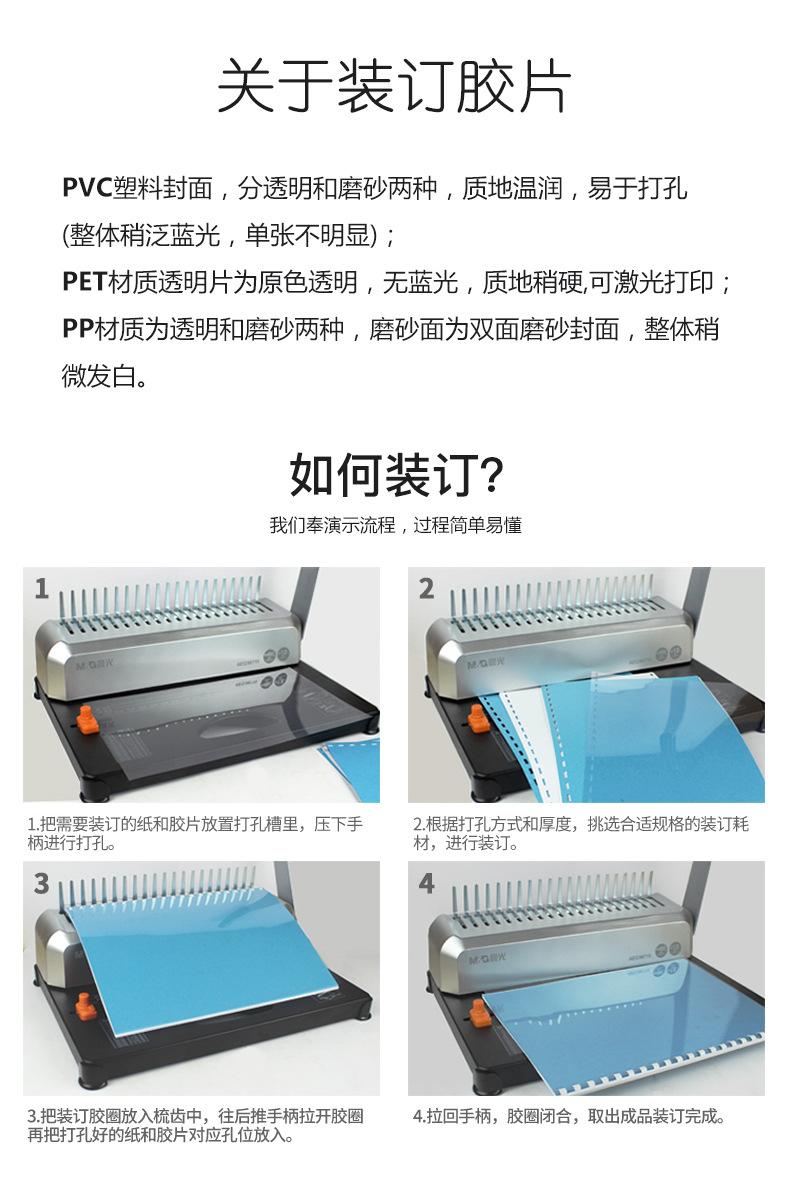 关于装订胶片

PVC塑料封面，分透明和磨砂两种，质地温润，易于打孔(整体稍泛蓝光，单张不明显)；
PET材质透明片为原色透明，无蓝光，质地稍硬,可激光打印；
PP材质为透明和磨砂两种，磨砂面为双面磨砂封面，整体稍微发白。

如何装订?

我们奉演示流程，过程简单易懂

1

M&G晨光

1.把需要装订的纸和胶片放置打孔槽里，压下手柄进行打孔。

2

M&G晨光

2.根据打孔方式和厚度，挑选合适规格的装订耗材，进行装订。

3

3.把装订胶圈放入梳齿中，往后推手柄拉开胶圈再把打孔好的纸和胶片对应孔位放入。

4

M&G晨光

4.拉回手柄，胶圈闭合，取出成品装订完成。