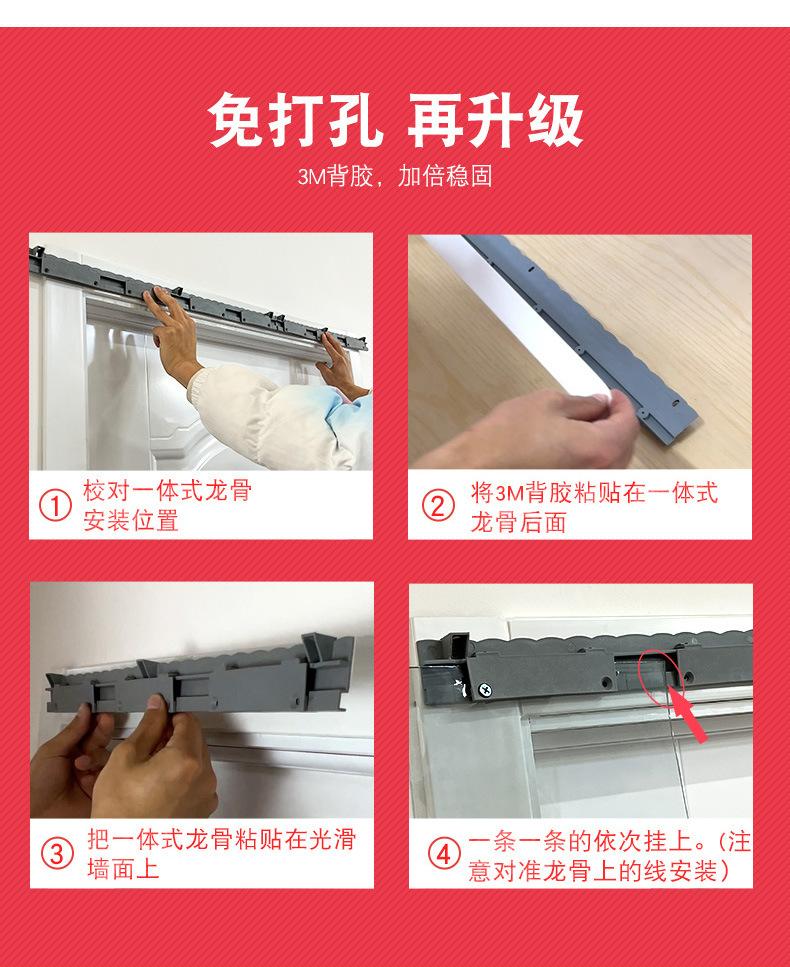 免打孔 再升级

3M背胶，加倍稳固

① 校对一体式龙骨安装位置

② 将3M背胶粘贴在一体式龙骨后面

③ 把一体式龙骨粘贴在光滑墙面上

④ 一条一条的依次挂上。(注意对准龙骨上的线安装)