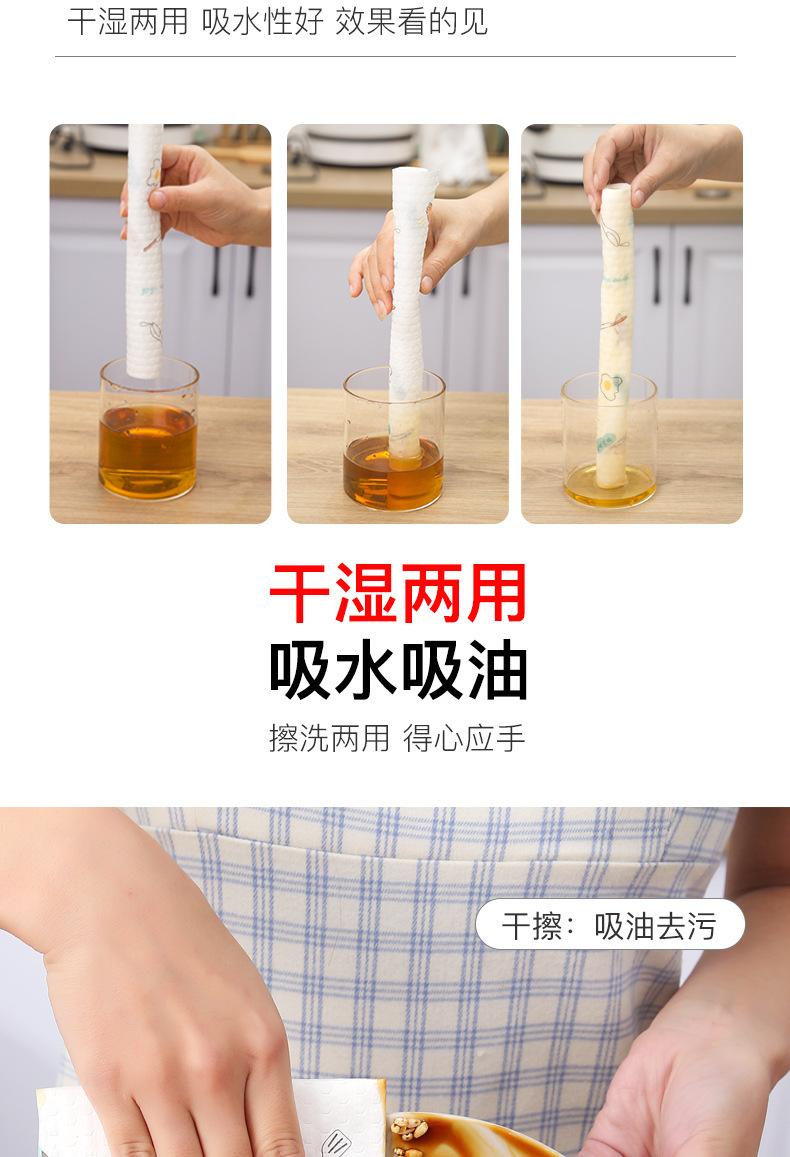 干湿两用 吸水性好 效果看的见

干湿两用
吸水吸油
擦洗两用 得心应手

干擦：吸油去污