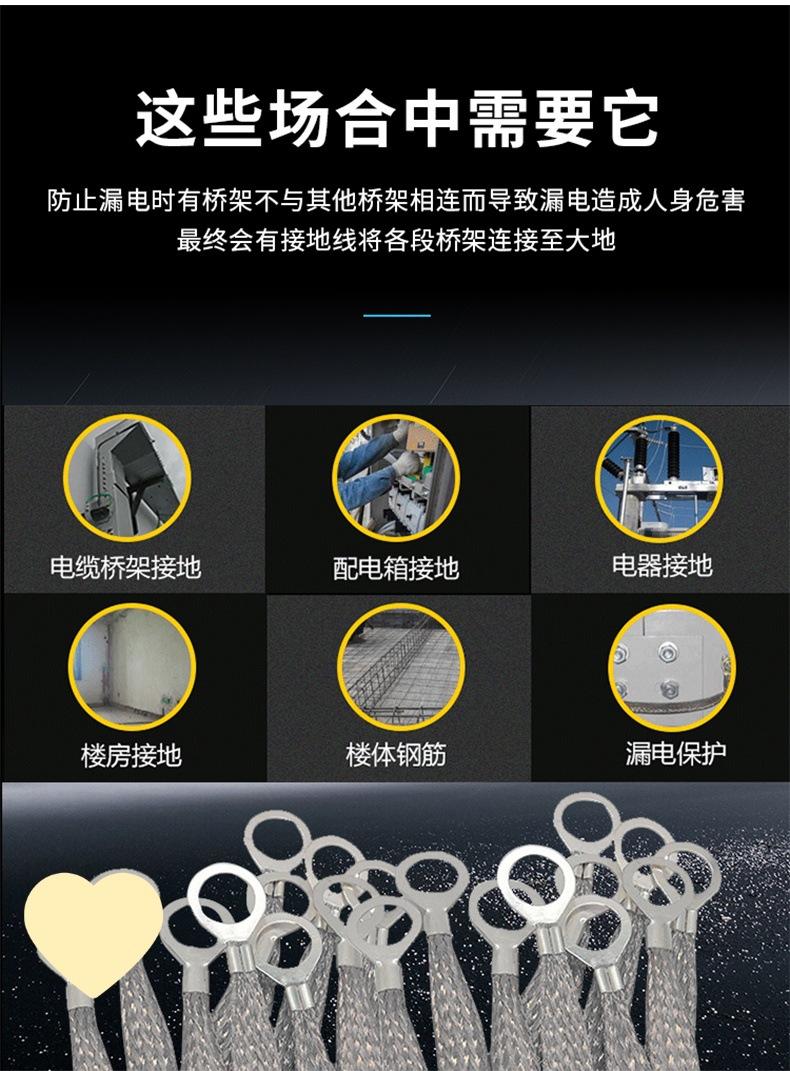 这些场合中需要它

防止漏电时有桥架不与其他桥架相连而导致漏电造成人身危害
最终会有接地线将各段桥架连接至大地

电缆桥架接地

配电箱接地

电器接地

楼房接地

楼体钢筋

漏电保护