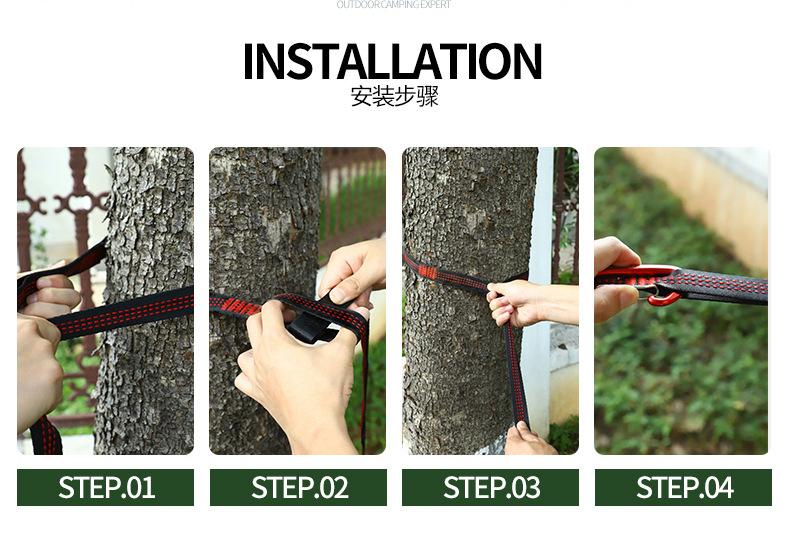 OUTDOOR CAMPING EXPERT

INSTALLATION

安装步骤

STEP.01

STEP.02

STEP.03

STEP.04