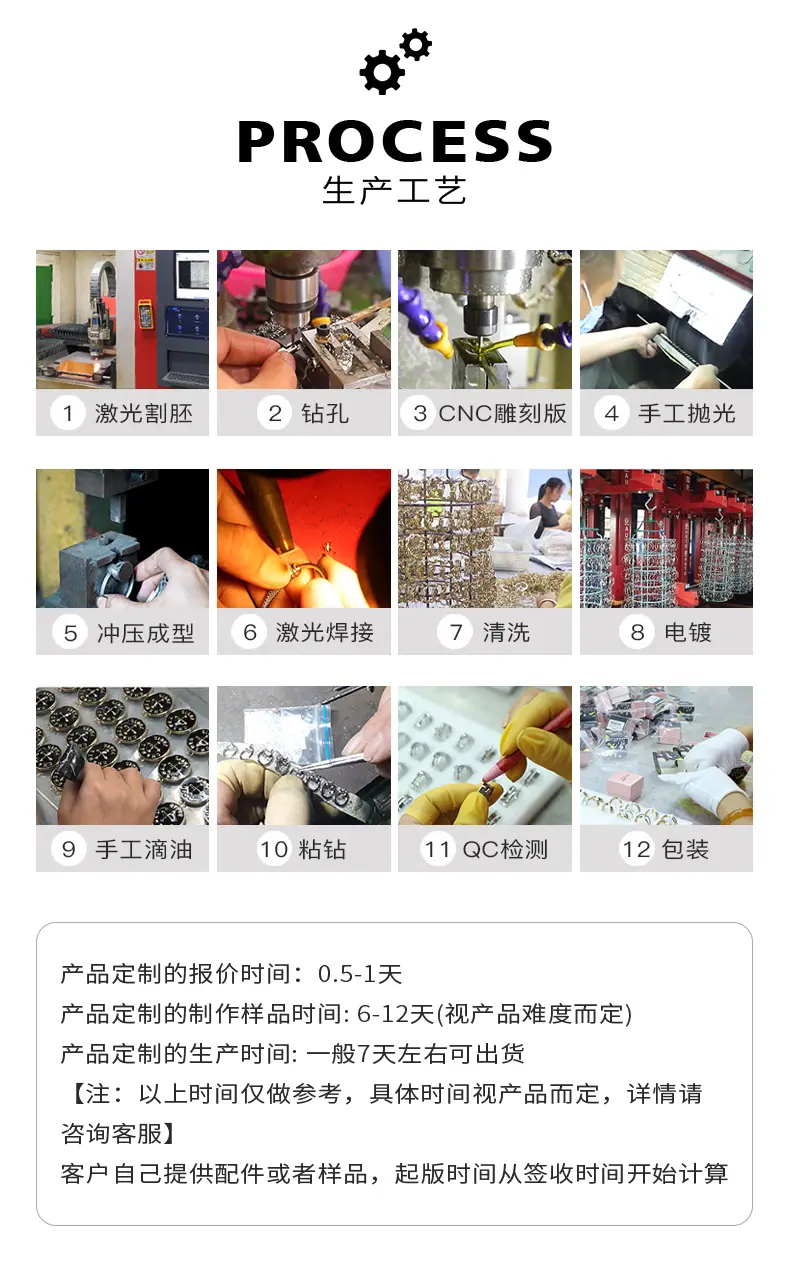 PROCESS
生产工艺

1 激光割胚
2 钻孔
3 CNC雕刻版
4 手工抛光
5 冲压成型
6 激光焊接
7 清洗
8 电镀
9 手工滴油
10 粘钻
11 QC检测
12 包装

产品定制的报价时间：0.5-1天
产品定制的制作样品时间: 6-12天(视产品难度而定)
产品定制的生产时间: 一般7天左右可出货
【注：以上时间仅做参考，具体时间视产品而定，详情请咨询客服】
客户自己提供配件或者样品，起版时间从签收时间开始计算