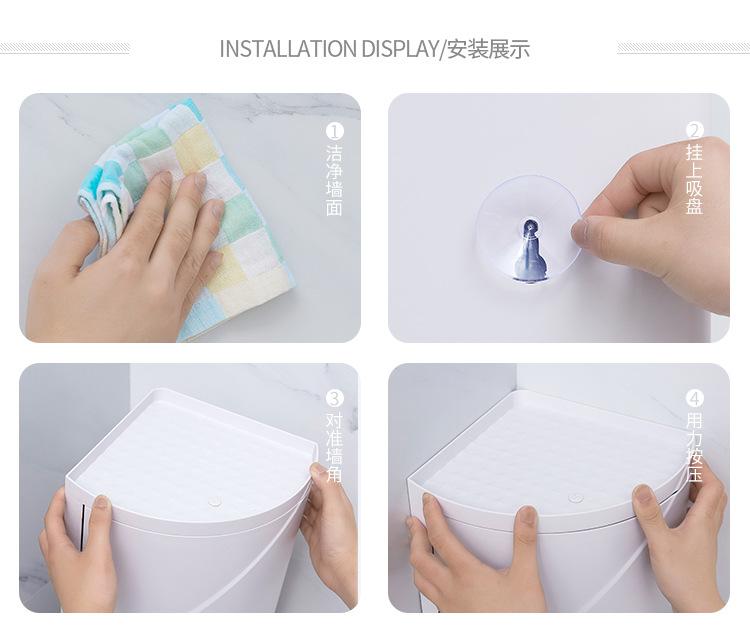 INSTALLATION DISPLAY/安装展示

1
洁净墙面

2
挂上吸盘

3
对准墙角

4
用力按压