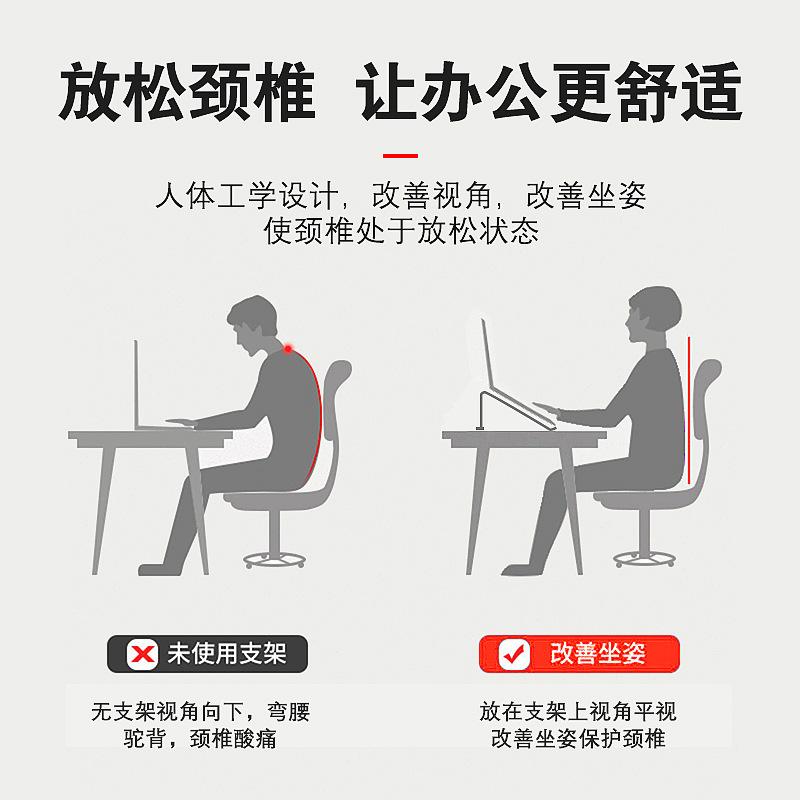 放松颈椎 让办公更舒适

人体工学设计，改善视角，改善坐姿
使颈椎处于放松状态

未使用支架

无支架视角向下，弯腰驼背，颈椎酸痛

改善坐姿

放在支架上视角平视
改善坐姿保护颈椎