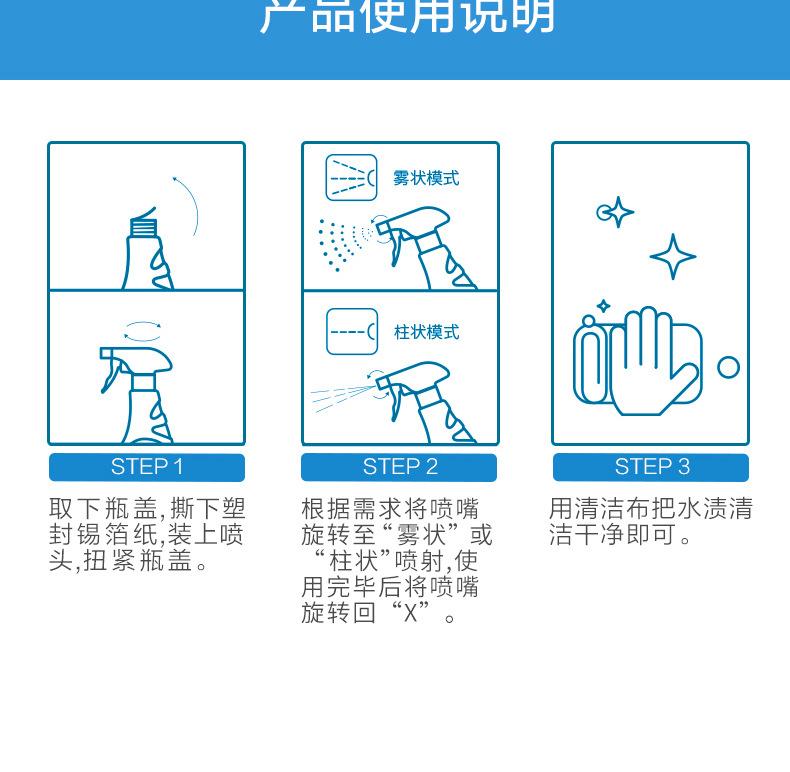 产品使用说明

雾状模式

柱状模式

STEP 1

取下瓶盖,撕下塑封锡箔纸,装上喷头,扭紧瓶盖。

STEP 2

根据需求将喷嘴旋转至“雾状”或“柱状”喷射,使用完毕后将喷嘴旋转回“X”。

STEP 3

用清洁布把水渍清洁干净即可。