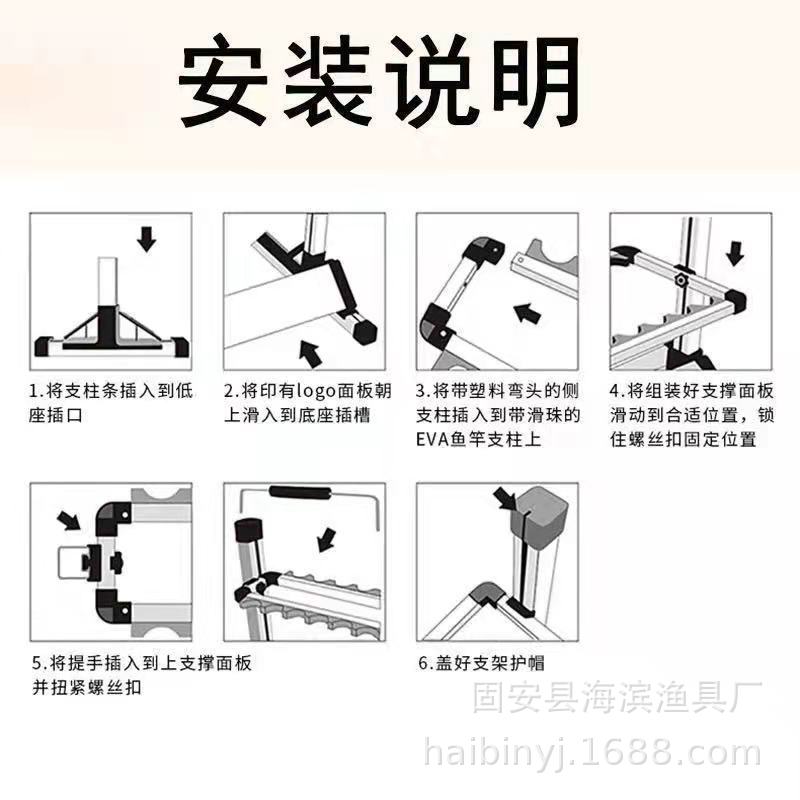 安装说明

1.将支柱条插入到低座插口

2.将印有logo面板朝上滑入到底座插槽

3.将带塑料弯头的侧支柱插入到带滑珠的EVA鱼竿支柱上

4.将组装好支撑面板滑动到合适位置，锁住螺丝扣固定位置

5.将提手插入到上支撑面板并扭紧螺丝扣

6.盖好支架护帽

固安县海滨渔具厂

haibinyj.1688.com