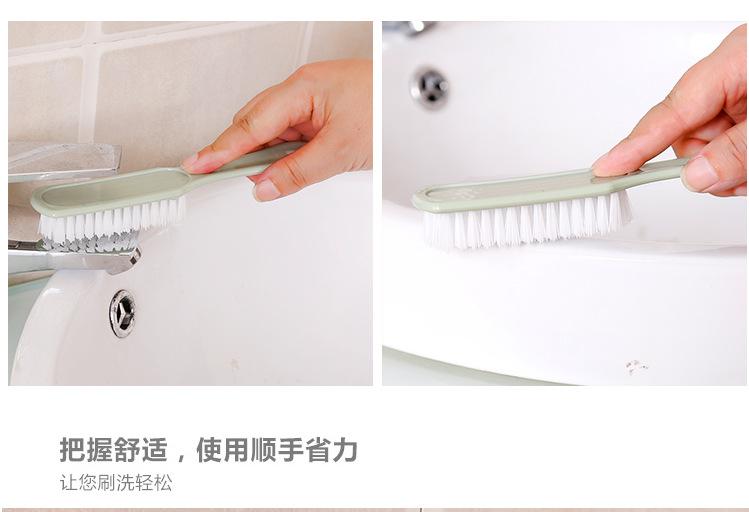 把握舒适，使用顺手省力

让您刷洗轻松