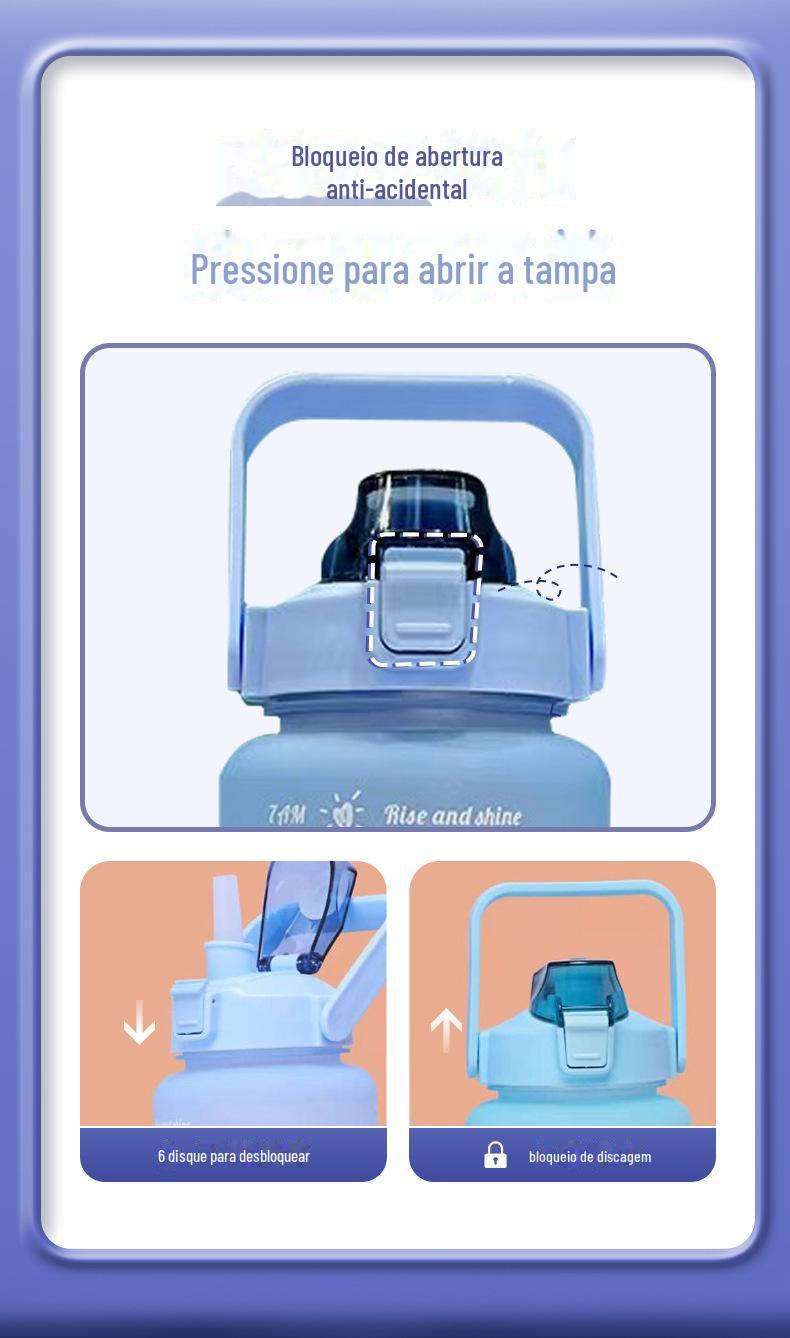 Bloqueio de abertura anti-acidental

Pressione para abrir a tampa

7AM Rise and shine

6 disque para desbloquear

bloqueio de discagem