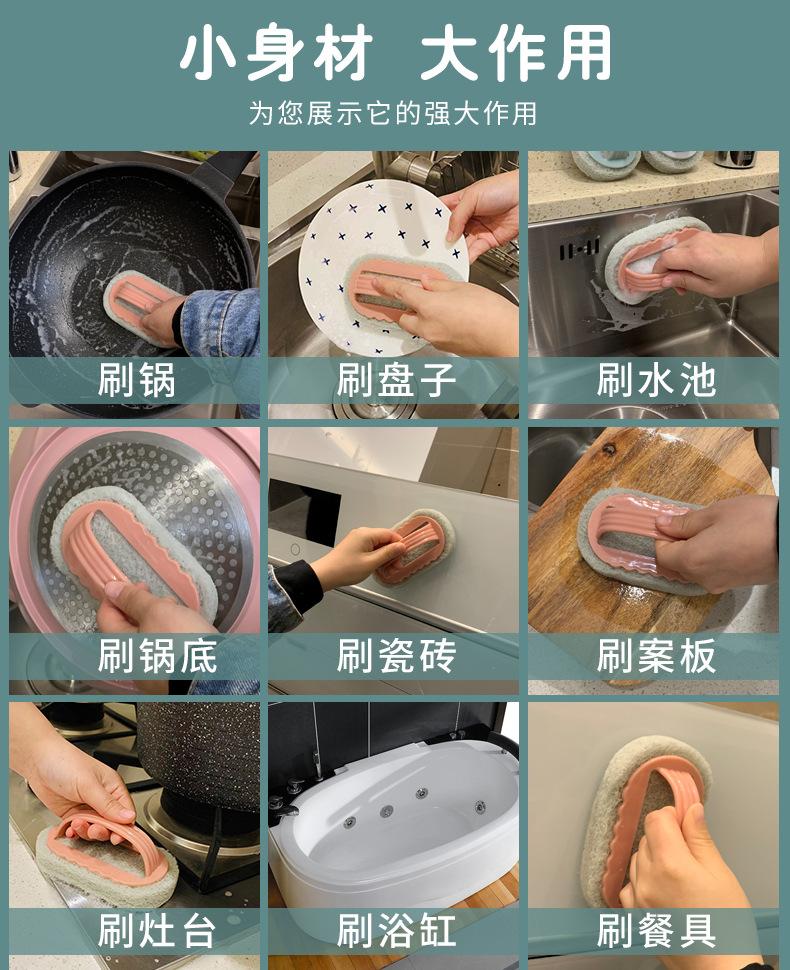 小身材 大作用

为您展示它的强大作用

刷锅

刷盘子

刷水池

刷锅底

刷瓷砖

刷案板

刷灶台

刷浴缸

刷餐具