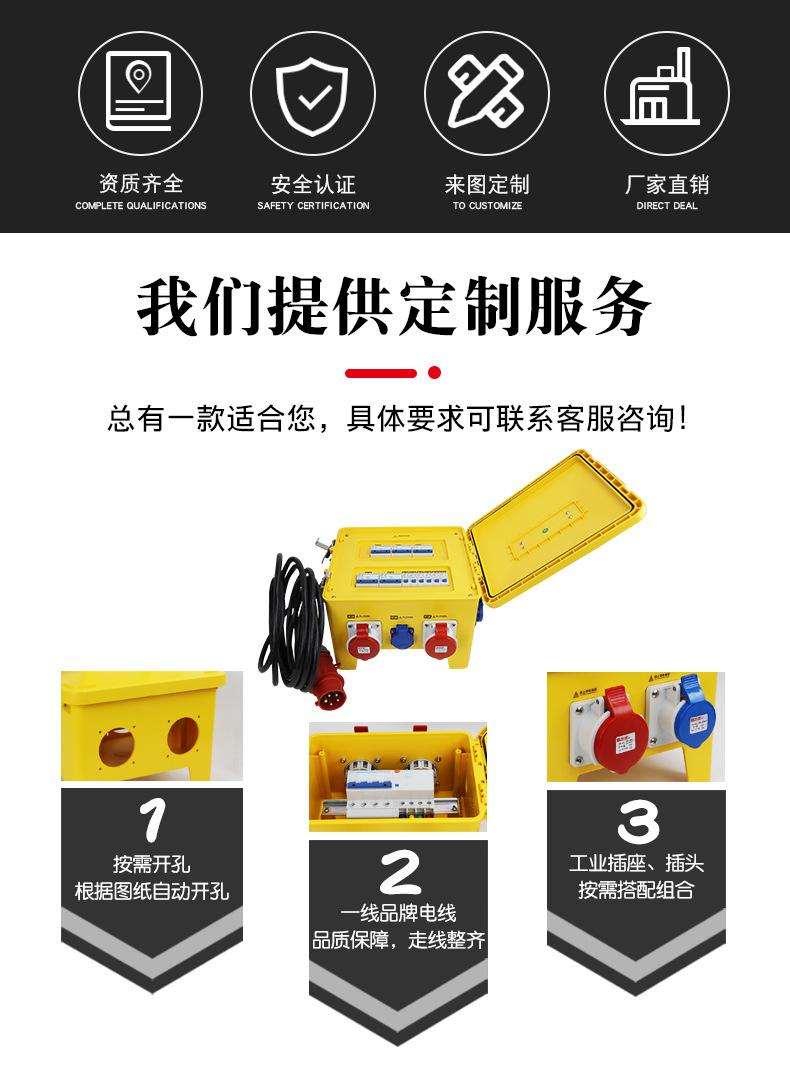 资质齐全
COMPLETE QUALIFICATIONS

安全认证
SAFETY CERTIFICATION

来图定制
TO CUSTOMIZE

厂家直销
DIRECT DEAL

我们提供定制服务

总有一款适合您，具体要求可联系客服咨询！

1
按需开孔
根据图纸自动开孔

2
一线品牌电线
品质保障，走线整齐

3
工业插座、插头
按需搭配组合