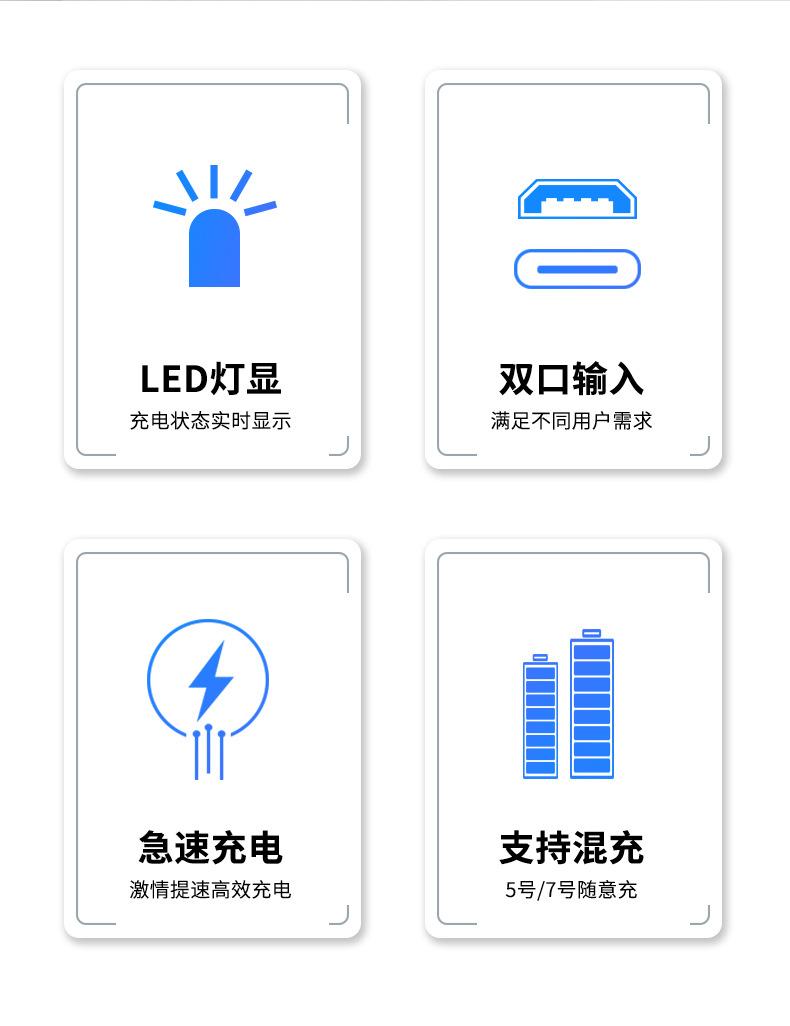 LED灯显
充电状态实时显示

双口输入
满足不同用户需求

急速充电
激情提速高效充电

支持混充
5号/7号随意充