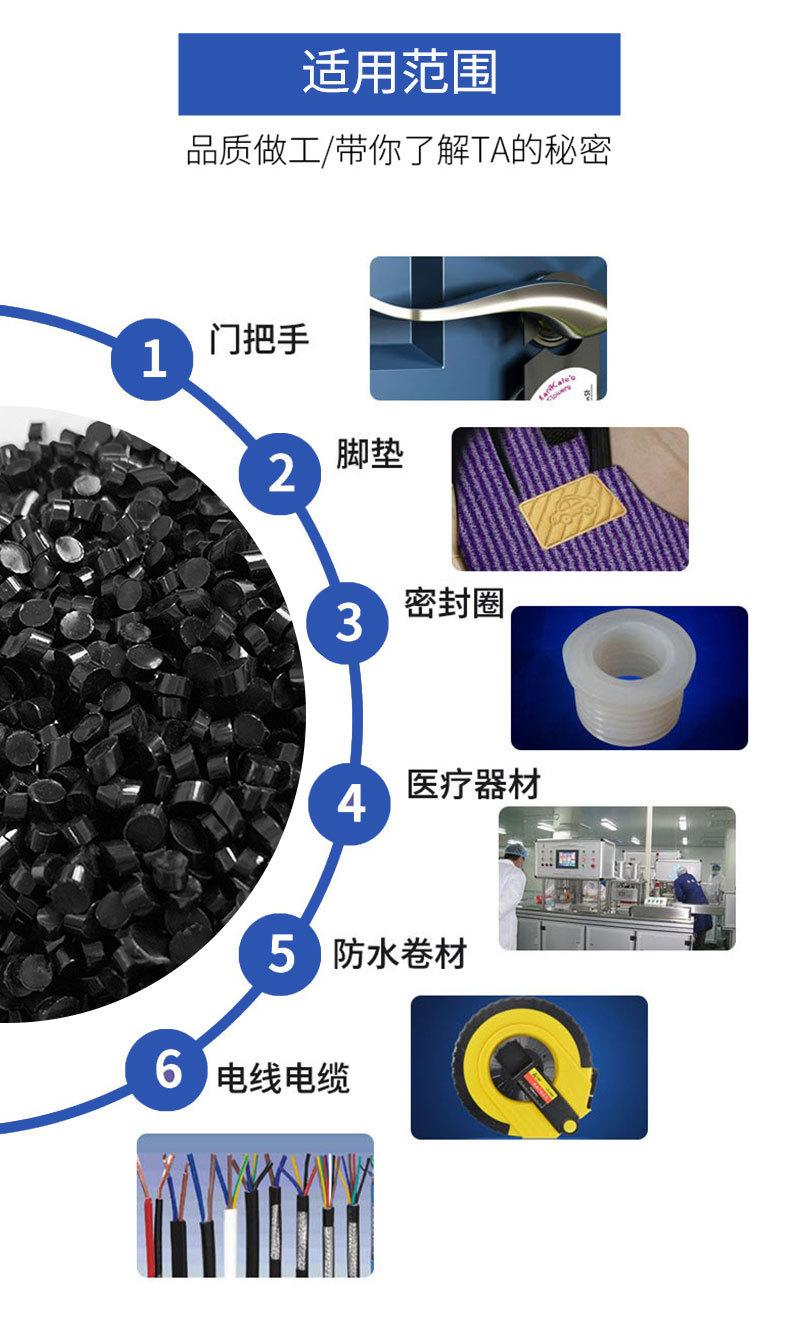 适用范围

品质做工/带你了解TA的秘密

1 门把手

2 脚垫

3 密封圈

4 医疗器材

5 防水卷材

6 电线电缆