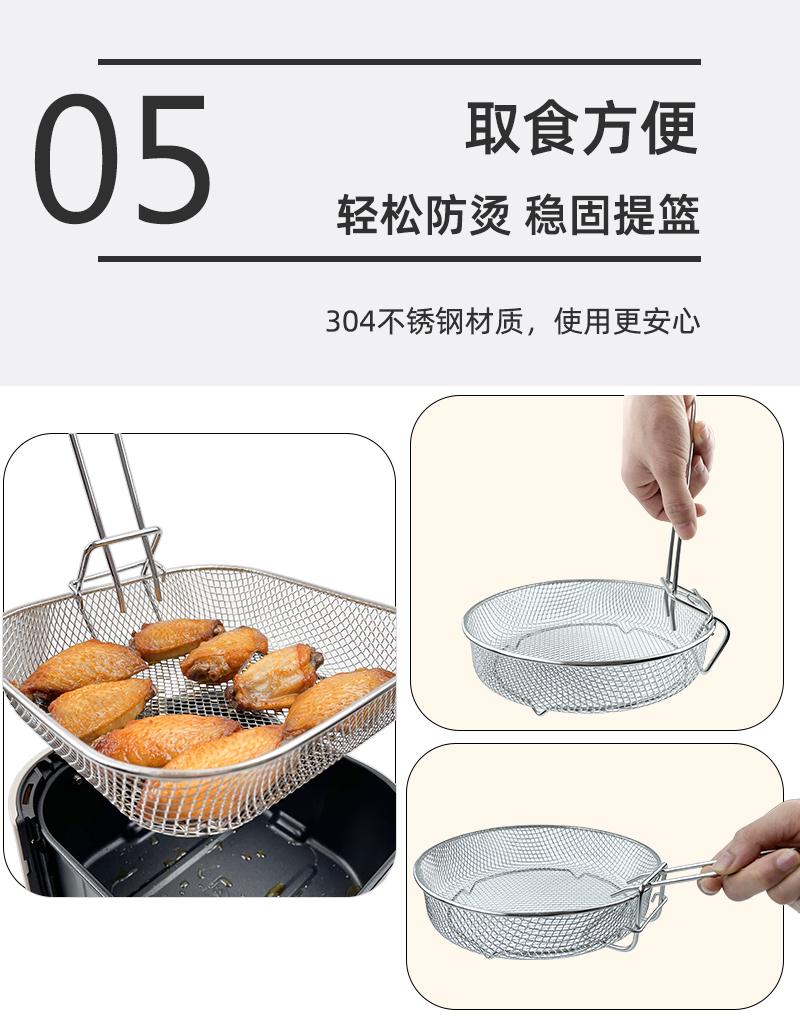 05

取食方便

轻松防烫 稳固提篮

304不锈钢材质，使用更安心