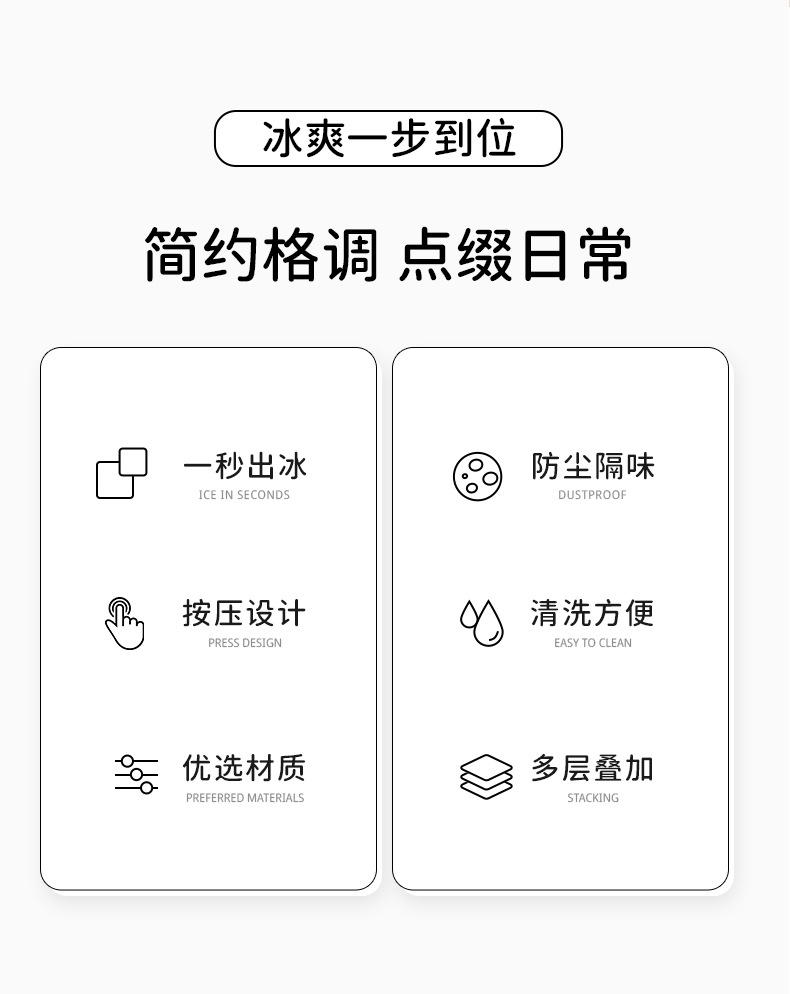 冰爽一步到位

简约格调 点缀日常

一秒出冰
ICE IN SECONDS

按压设计
PRESS DESIGN

优选材质
PREFERRED MATERIALS

防尘隔味
DUSTPROOF

清洗方便
EASY TO CLEAN

多层叠加
STACKING