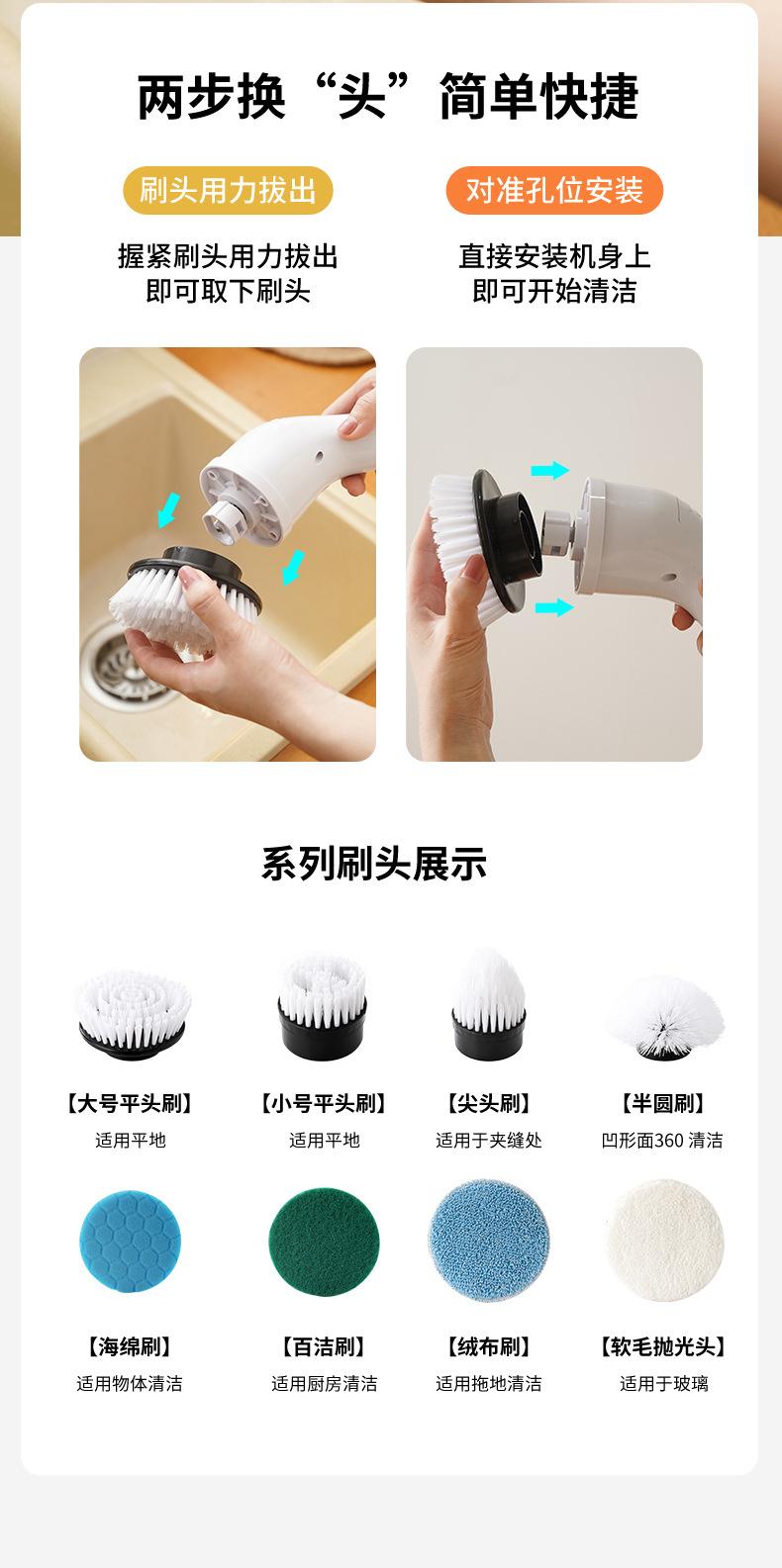 两步换“头”简单快捷

刷头用力拔出

握紧刷头用力拔出
即可取下刷头

对准孔位安装

直接安装机身上
即可开始清洁

系列刷头展示

【大号平头刷】
适用平地

【小号平头刷】
适用平地

【尖头刷】
适用于夹缝处

【半圆刷】
凹形面360 清洁

【海绵刷】
适用物体清洁

【百洁刷】
适用厨房清洁

【绒布刷】
适用拖地清洁

【软毛抛光头】
适用于玻璃