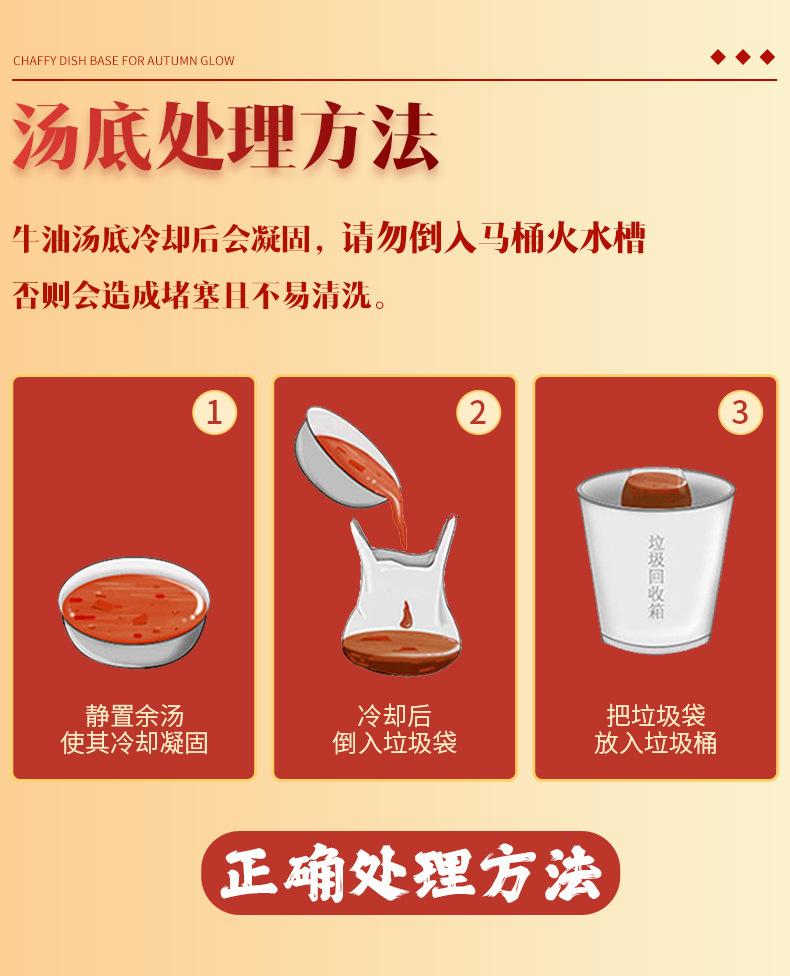 CHAFFY DISH BASE FOR AUTUMN GLOW

汤底处理方法

牛油汤底冷却后会凝固，请勿倒入马桶火水槽
否则会造成堵塞且不易清洗。

1
静置余汤
使其冷却凝固

2
冷却后
倒入垃圾袋

3
垃圾回收箱
把垃圾袋
放入垃圾桶

正确处理方法