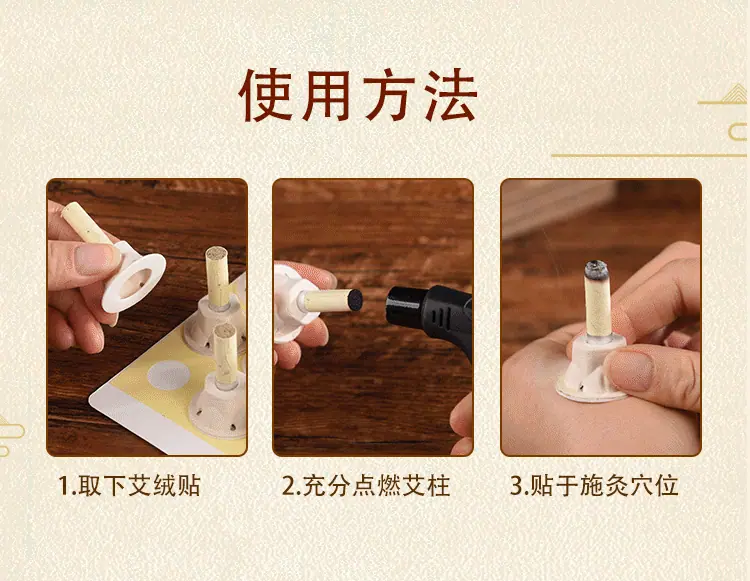 使用方法

1.取下艾绒贴

2.充分点燃艾柱

3.贴于施灸穴位