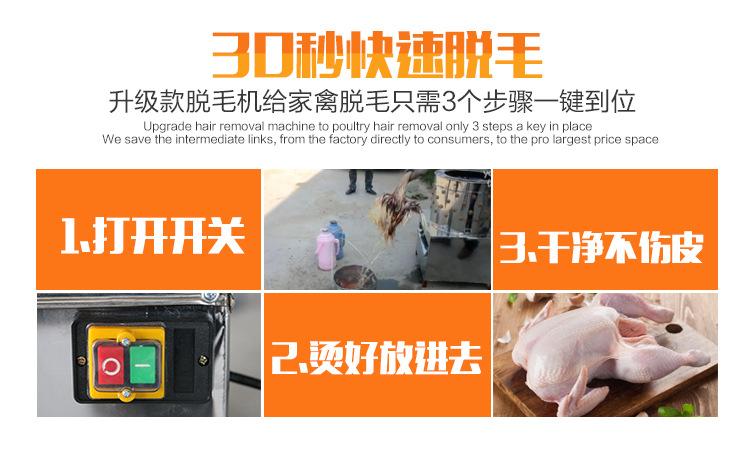 30秒快速脱毛

升级款脱毛机给家禽脱毛只需3个步骤一键到位

Upgrade hair removal machine to poultry hair removal only 3 steps a key in place
We save the intermediate links, from the factory directly to consumers, to the pro largest price space

1.打开开关

3.干净不伤皮

2.烫好放进去