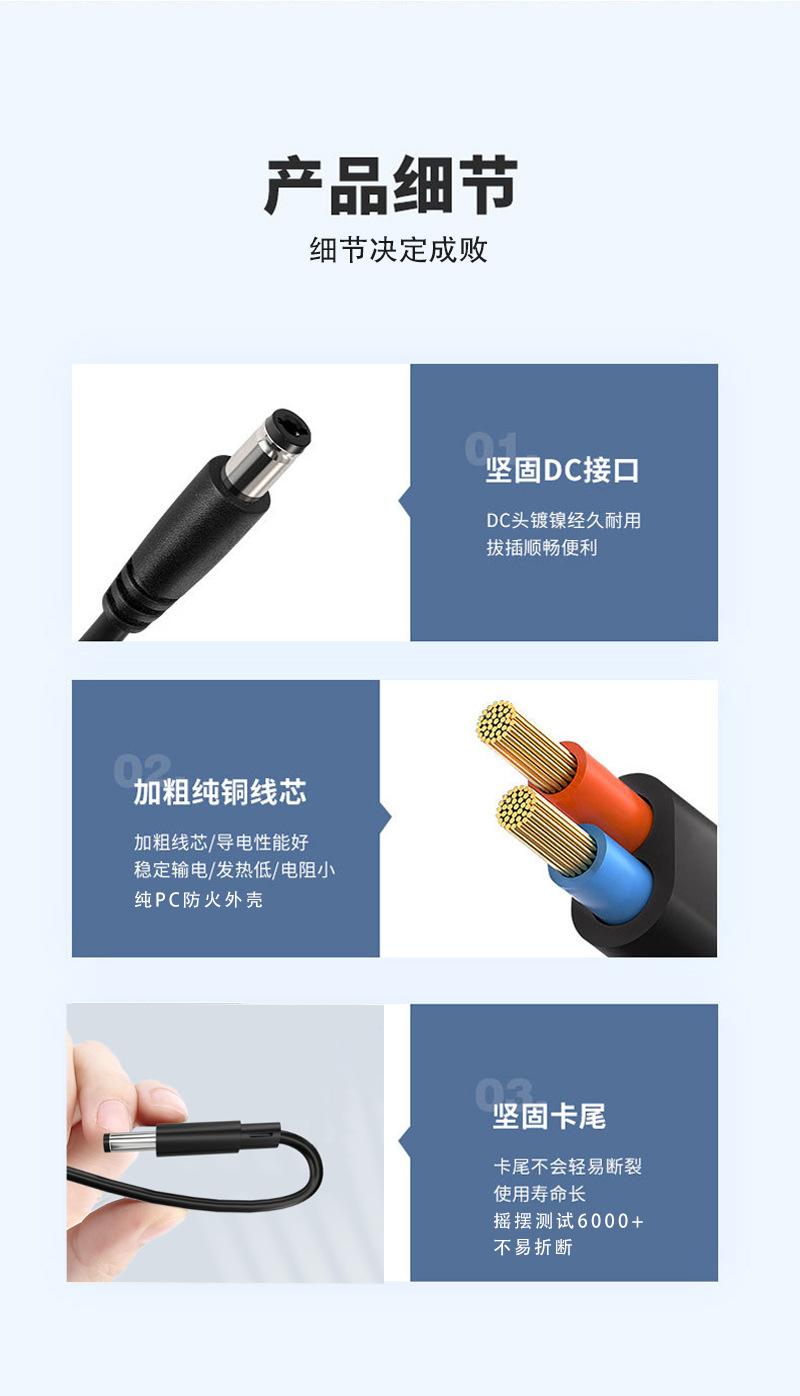 产品细节
细节决定成败

01
坚固DC接口
DC头镀镍经久耐用
拔插顺畅便利

02
加粗纯铜线芯
加粗线芯/导电性能好
稳定输电/发热低/电阻小
纯PC防火外壳

03
坚固卡尾
卡尾不会轻易断裂
使用寿命长
摇摆测试6000+
不易折断