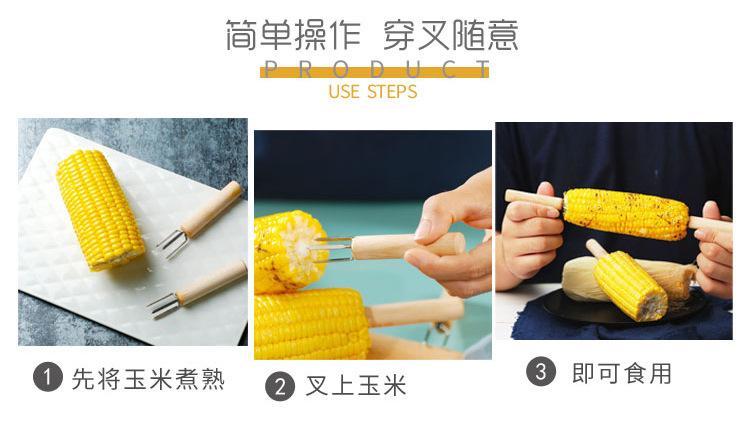 简单操作 穿叉随意

PRODUCT

USE STEPS

1 先将玉米煮熟

2 叉上玉米

3 即可食用