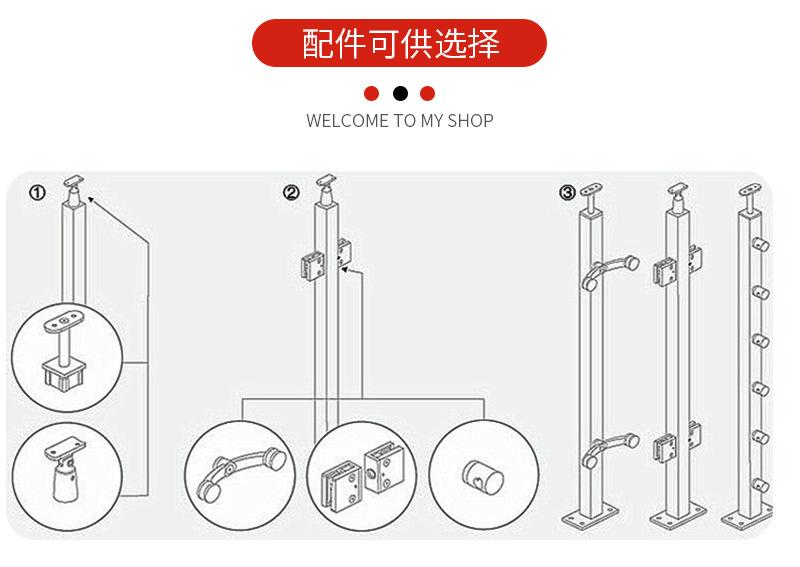 配件可供选择

WELCOME TO MY SHOP

①

②

③