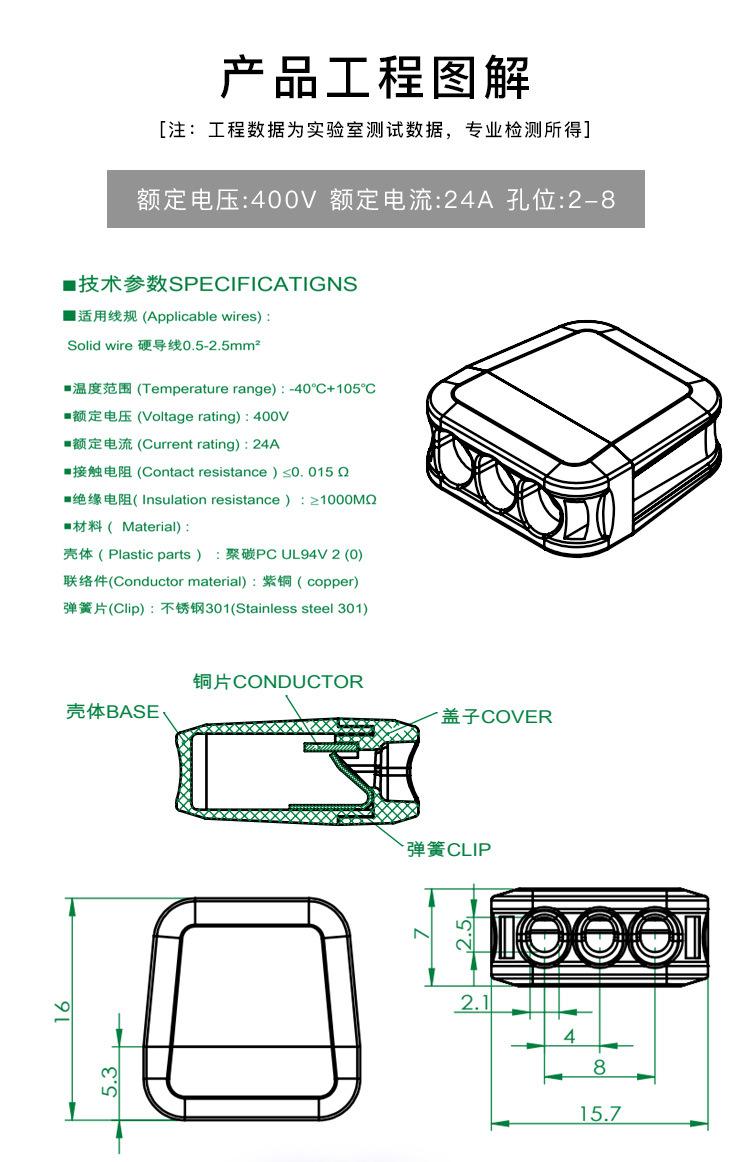 产品工程图解

[注：工程数据为实验室测试数据，专业检测所得]

额定电压:400V 额定电流:24A 孔位:2-8

■技术参数SPECIFICATIGNS

■适用线规 (Applicable wires) :

Solid wire 硬导线0.5-2.5mm²

■温度范围 (Temperature range) : -40℃+105℃

■额定电压 (Voltage rating) : 400V

■额定电流 (Current rating) : 24A

■接触电阻 (Contact resistance ) ≤0. 015 Ω

■绝缘电阻( Insulation resistance ) : ≥1000MΩ

■材料 ( Material) :

壳体 ( Plastic parts ) : 聚碳PC UL94V 2 (0)

联络件(Conductor material) : 紫铜 ( copper)

弹簧片(Clip) : 不锈钢301(Stainless steel 301)

铜片CONDUCTOR

壳体BASE

盖子COVER

弹簧CLIP

16

5.3

7

2.5

2.1

4

8

15.7