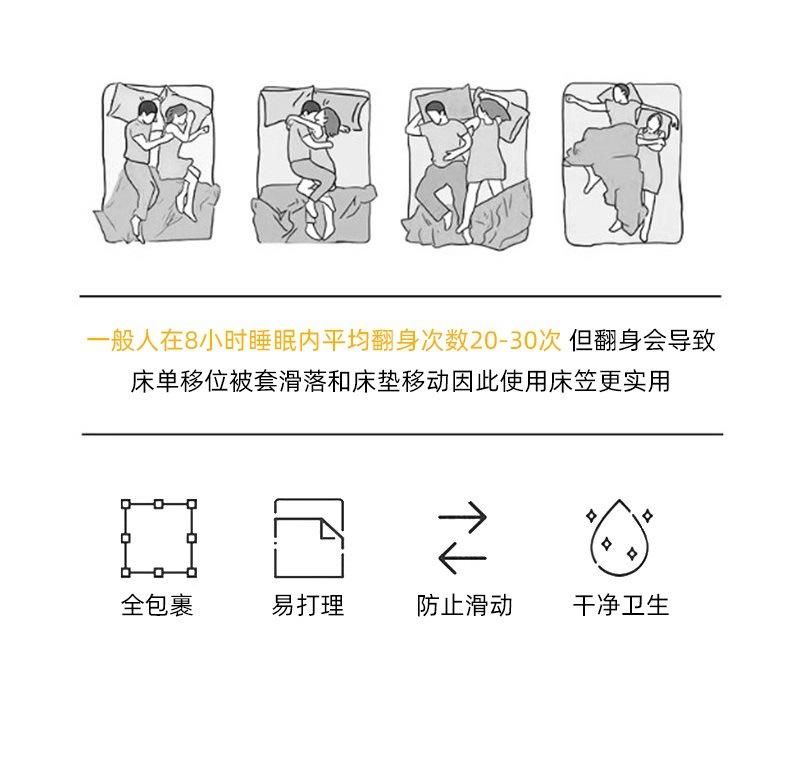 一般人在8小时睡眠内平均翻身次数20-30次 但翻身会导致床单移位被套滑落和床垫移动因此使用床笠更实用

全包裹

易打理

防止滑动

干净卫生