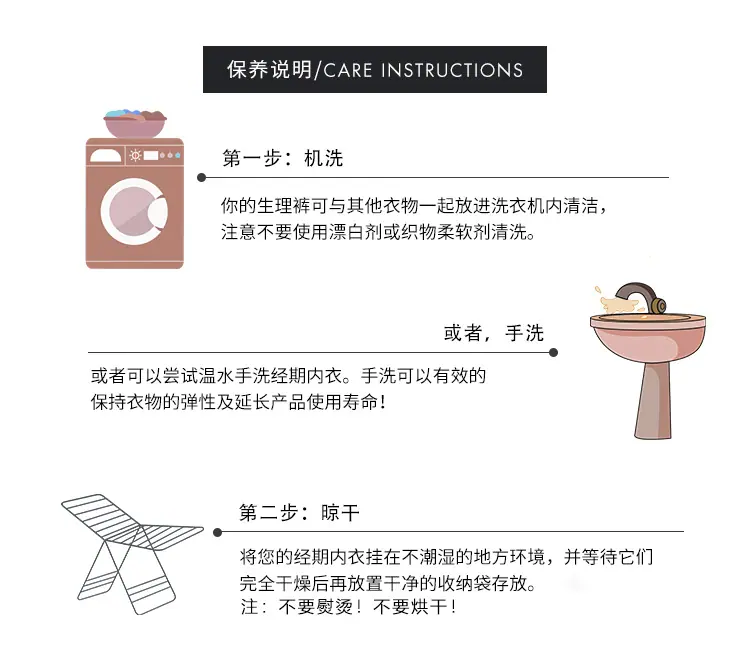 保养说明/CARE INSTRUCTIONS

第一步：机洗

你的生理裤可与其他衣物一起放进洗衣机内清洁，注意不要使用漂白剂或织物柔软剂清洗。

或者，手洗

或者可以尝试温水手洗经期内衣。手洗可以有效的保持衣物的弹性及延长产品使用寿命！

第二步：晾干

将您的经期内衣挂在不潮湿的地方环境，并等待它们完全干燥后再放置干净的收纳袋存放。
注：不要熨烫！不要烘干！