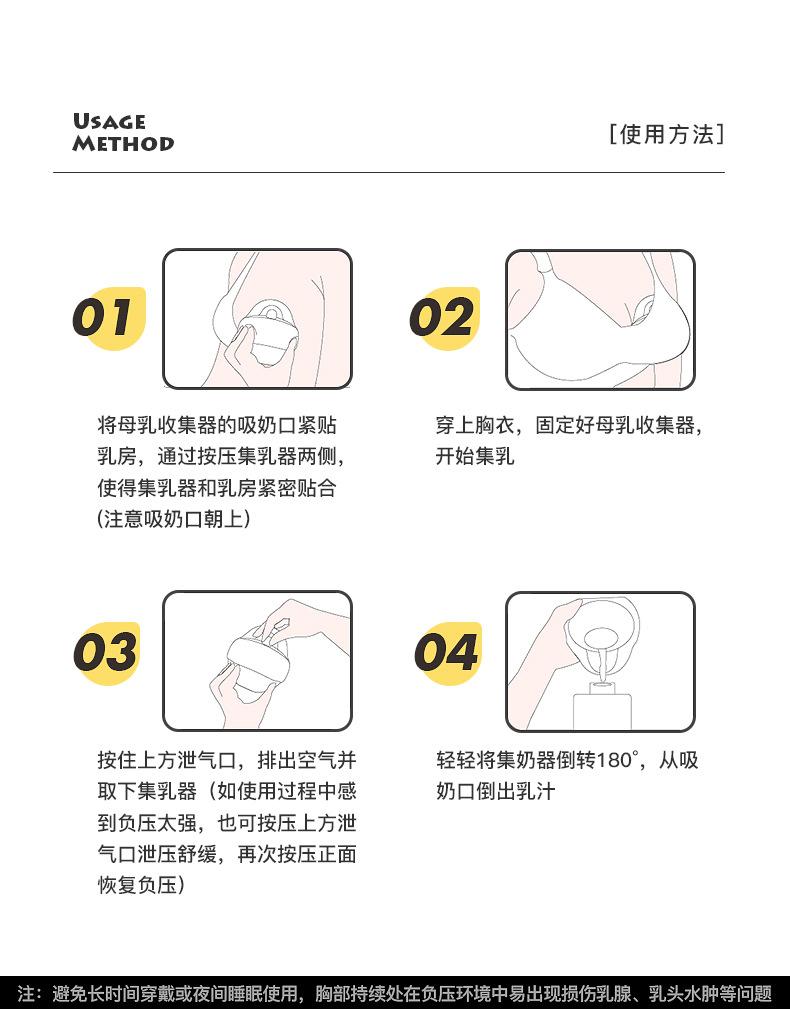 USAGE
METHOD

[使用方法]

01

将母乳收集器的吸奶口紧贴乳房，通过按压集乳器两侧，使得集乳器和乳房紧密贴合(注意吸奶口朝上)

02

穿上胸衣，固定好母乳收集器，开始集乳

03

按住上方泄气口，排出空气并取下集乳器（如使用过程中感到负压太强，也可按压上方泄气口泄压舒缓，再次按压正面恢复负压）

04

轻轻将集奶器倒转180°，从吸奶口倒出乳汁

注：避免长时间穿戴或夜间睡眠使用，胸部持续处在负压环境中易出现损伤乳腺、乳头水肿等问题