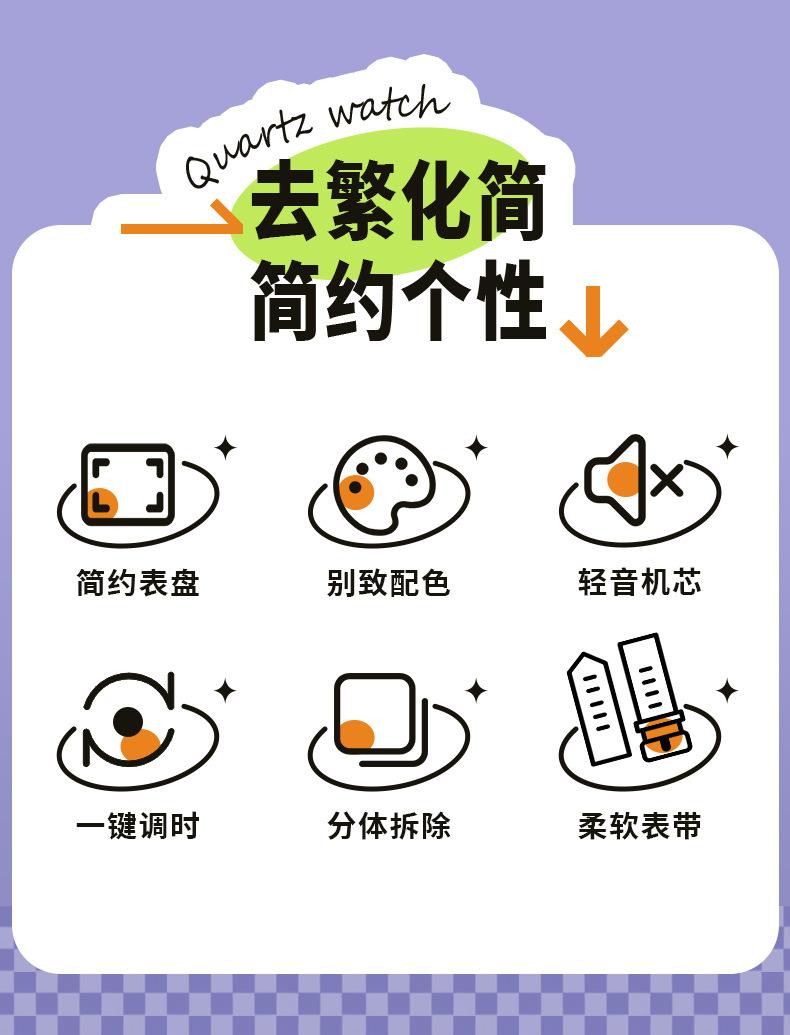 Quartz watch
去繁化简
简约个性

简约表盘
别致配色
轻音机芯

一键调时
分体拆除
柔软表带