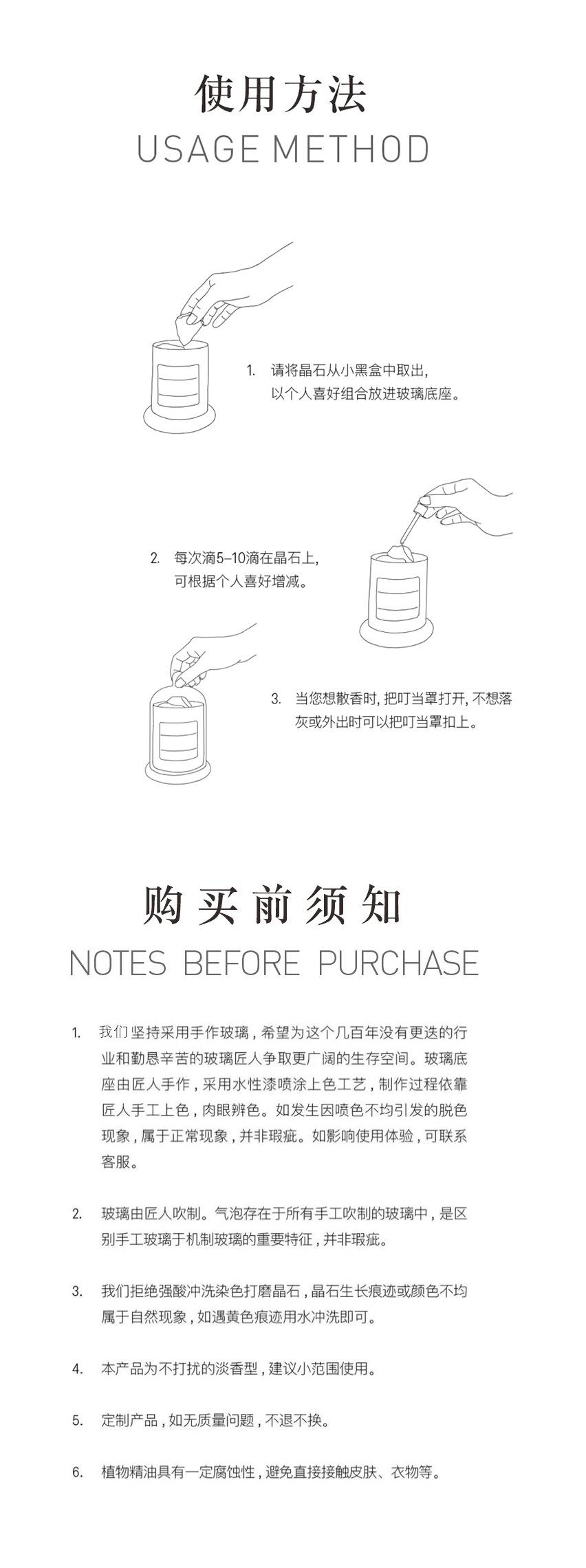 使用方法
USAGE METHOD

1. 请将晶石从小黑盒中取出，以个人喜好组合放进玻璃底座。

2. 每次滴5–10滴在晶石上，可根据个人喜好增减。

3. 当您想散香时，把叮当罩打开，不想落灰或外出时可以把叮当罩扣上。

购买前须知
NOTES BEFORE PURCHASE

1. 我们坚持采用手作玻璃，希望为这个几百年没有更迭的行业和勤恳辛苦的玻璃匠人争取更广阔的生存空间。玻璃底座由匠人手作，采用水性漆喷涂上色工艺，制作过程依靠匠人手工上色，肉眼辨色。如发生因喷色不均引发的脱色现象，属于正常现象，并非瑕疵。如影响使用体验，可联系客服。

2. 玻璃由匠人吹制。气泡存在于所有手工吹制的玻璃中，是区别手工玻璃于机制玻璃的重要特征，并非瑕疵。

3. 我们拒绝强酸冲洗染色打磨晶石，晶石生长痕迹或颜色不均属于自然现象，如遇黄色痕迹用水冲洗即可。

4. 本产品为不打扰的淡香型，建议小范围使用。

5. 定制产品，如无质量问题，不退不换。

6. 植物精油具有一定腐蚀性，避免直接接触皮肤、衣物等。