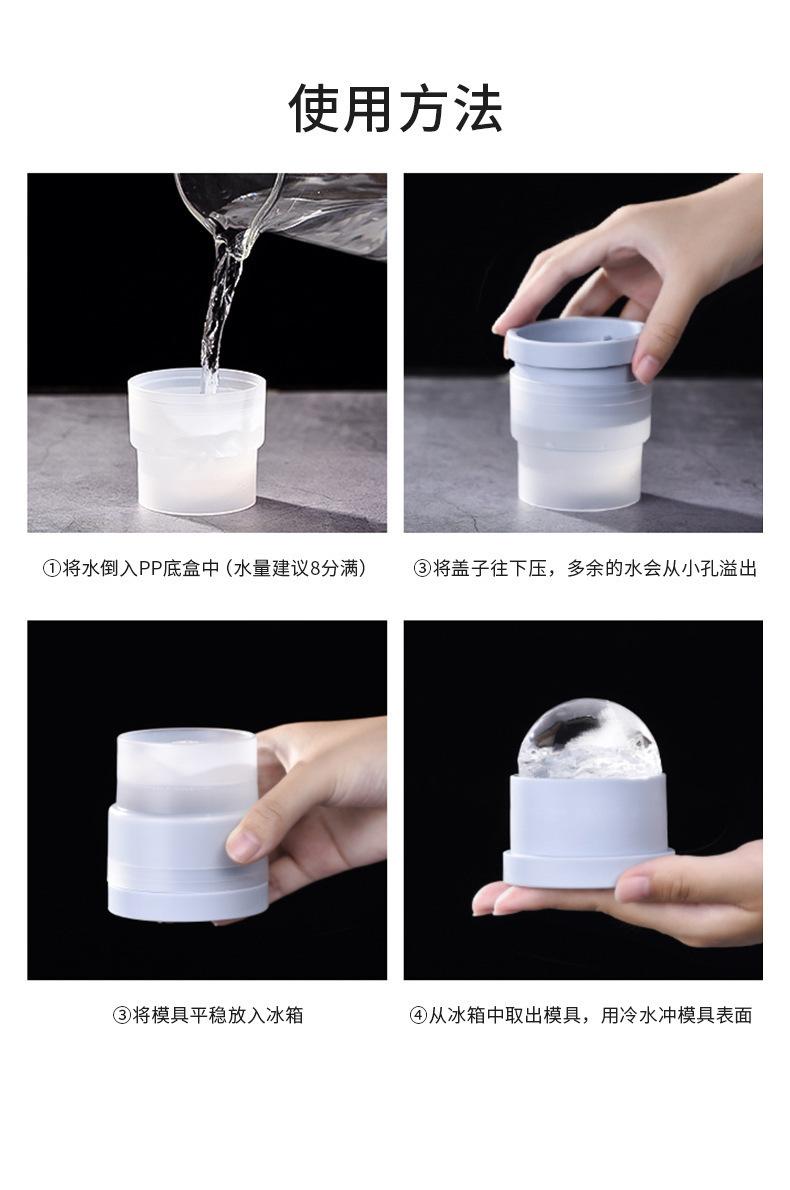 使用方法

①将水倒入PP底盒中（水量建议8分满）

③将盖子往下压，多余的水会从小孔溢出

③将模具平稳放入冰箱

④从冰箱中取出模具，用冷水冲模具表面