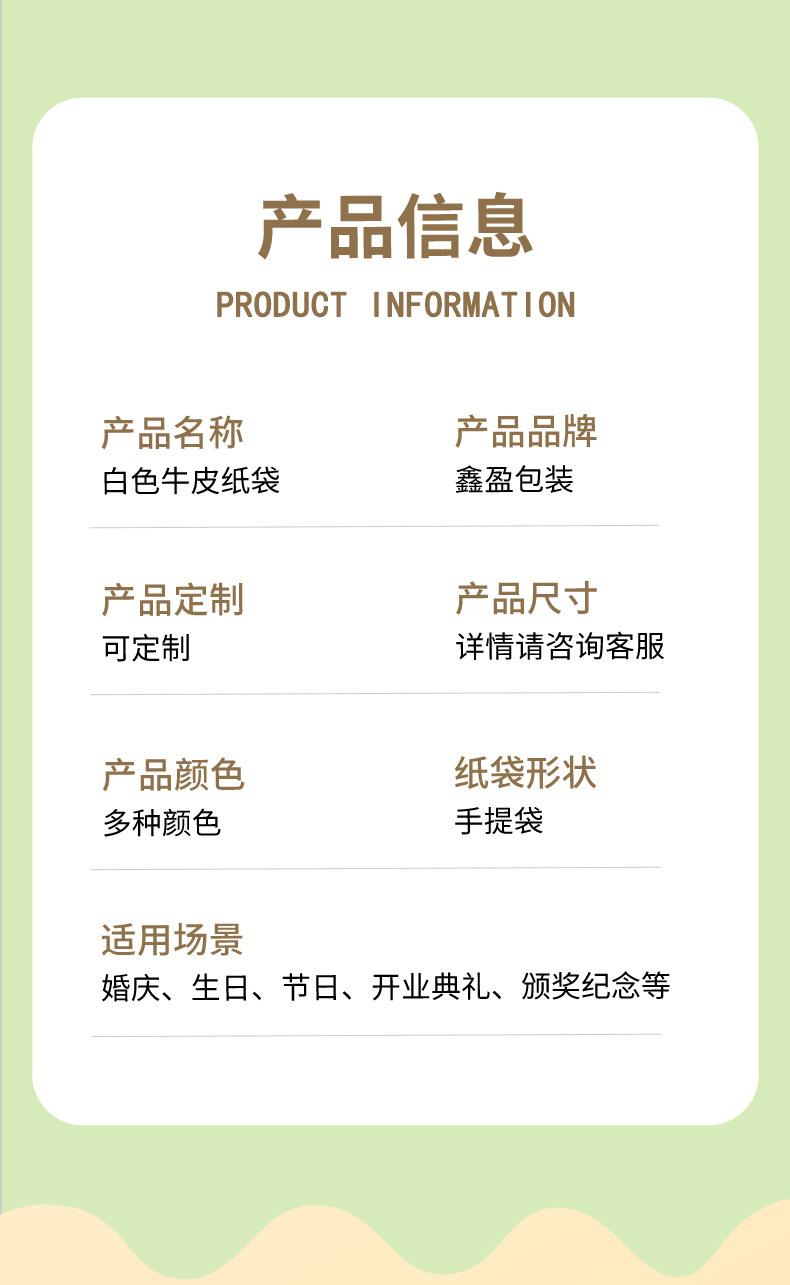 产品信息

PRODUCT INFORMATION

产品名称
白色牛皮纸袋

产品品牌
鑫盈包装

产品定制
可定制

产品尺寸
详情请咨询客服

产品颜色
多种颜色

纸袋形状
手提袋

适用场景
婚庆、生日、节日、开业典礼、颁奖纪念等