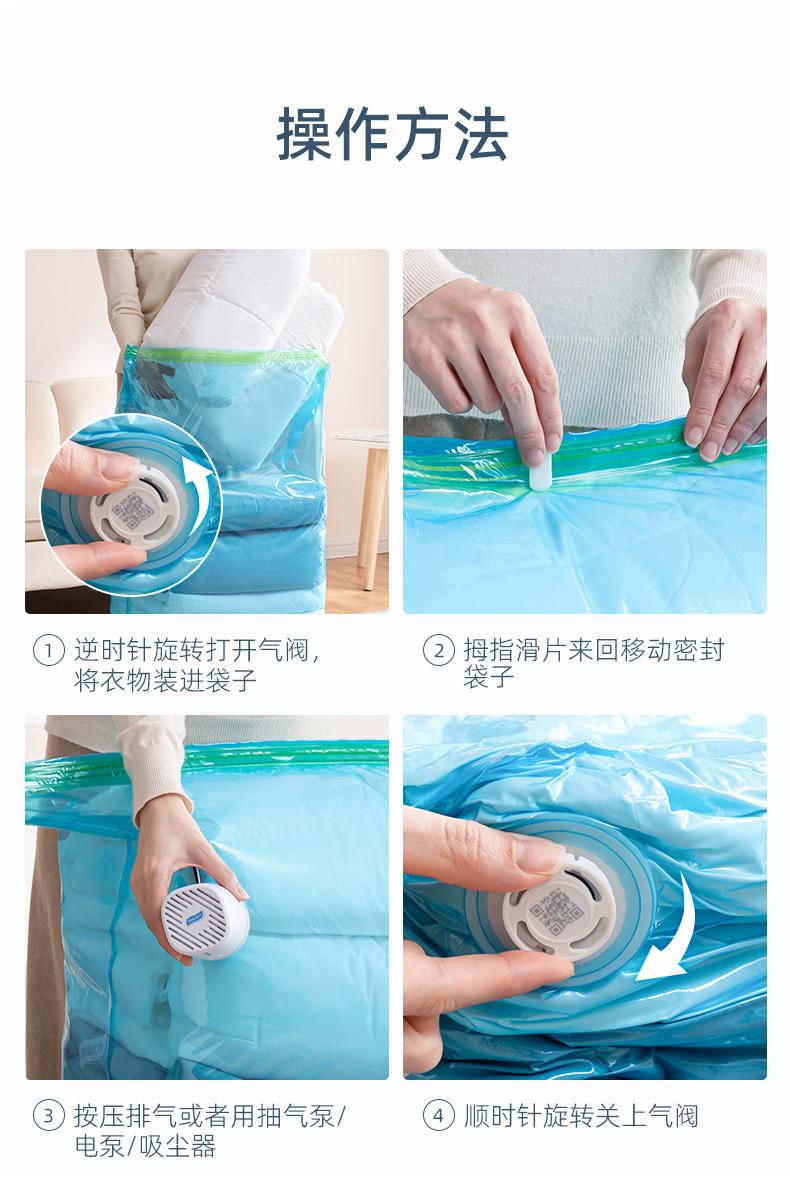 操作方法

① 逆时针旋转打开气阀，将衣物装进袋子

② 拇指滑片来回移动密封袋子

③ 按压排气或者用抽气泵/电泵/吸尘器

④ 顺时针旋转关上气阀