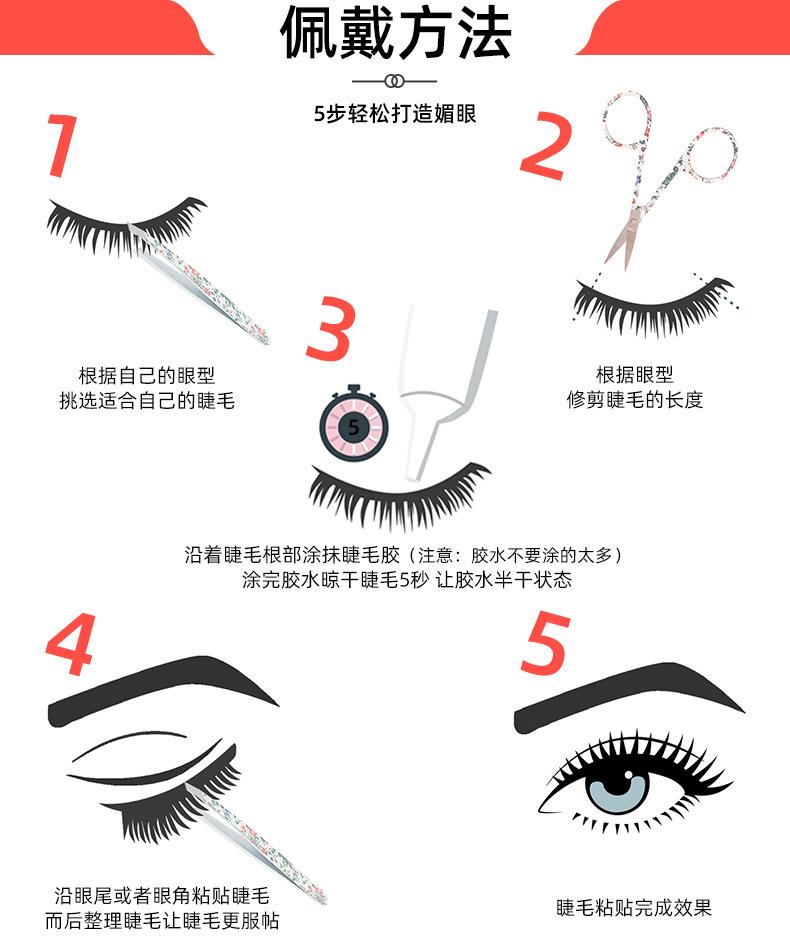 佩戴方法

5步轻松打造媚眼

1

根据自己的眼型
挑选适合自己的睫毛

2

根据眼型
修剪睫毛的长度

3

5

沿着睫毛根部涂抹睫毛胶（注意：胶水不要涂的太多）
涂完胶水晾干睫毛5秒 让胶水半干状态

4

沿眼尾或者眼角粘贴睫毛
而后整理睫毛让睫毛更服帖

5

睫毛粘贴完成效果