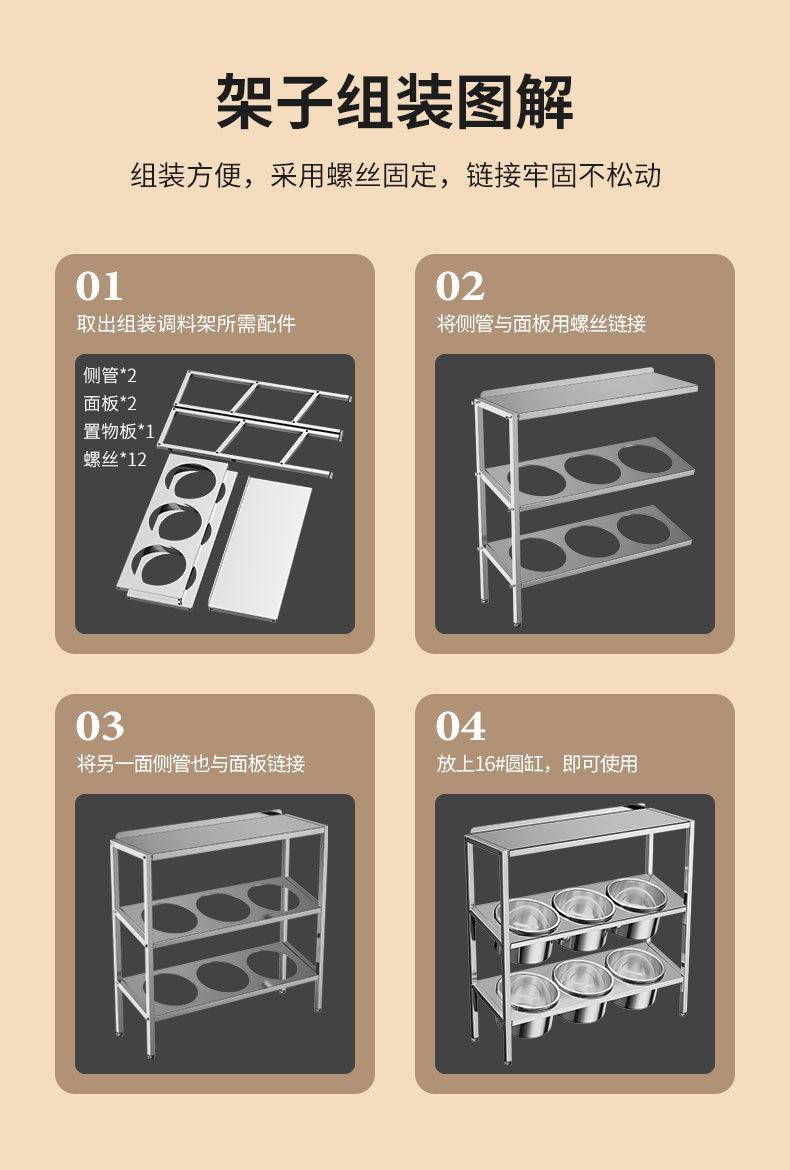 架子组装图解

组装方便，采用螺丝固定，链接牢固不松动

01
取出组装调料架所需配件

侧管*2
面板*2
置物板*1
螺丝*12

02
将侧管与面板用螺丝链接

03
将另一面侧管也与面板链接

04
放上16#圆缸，即可使用