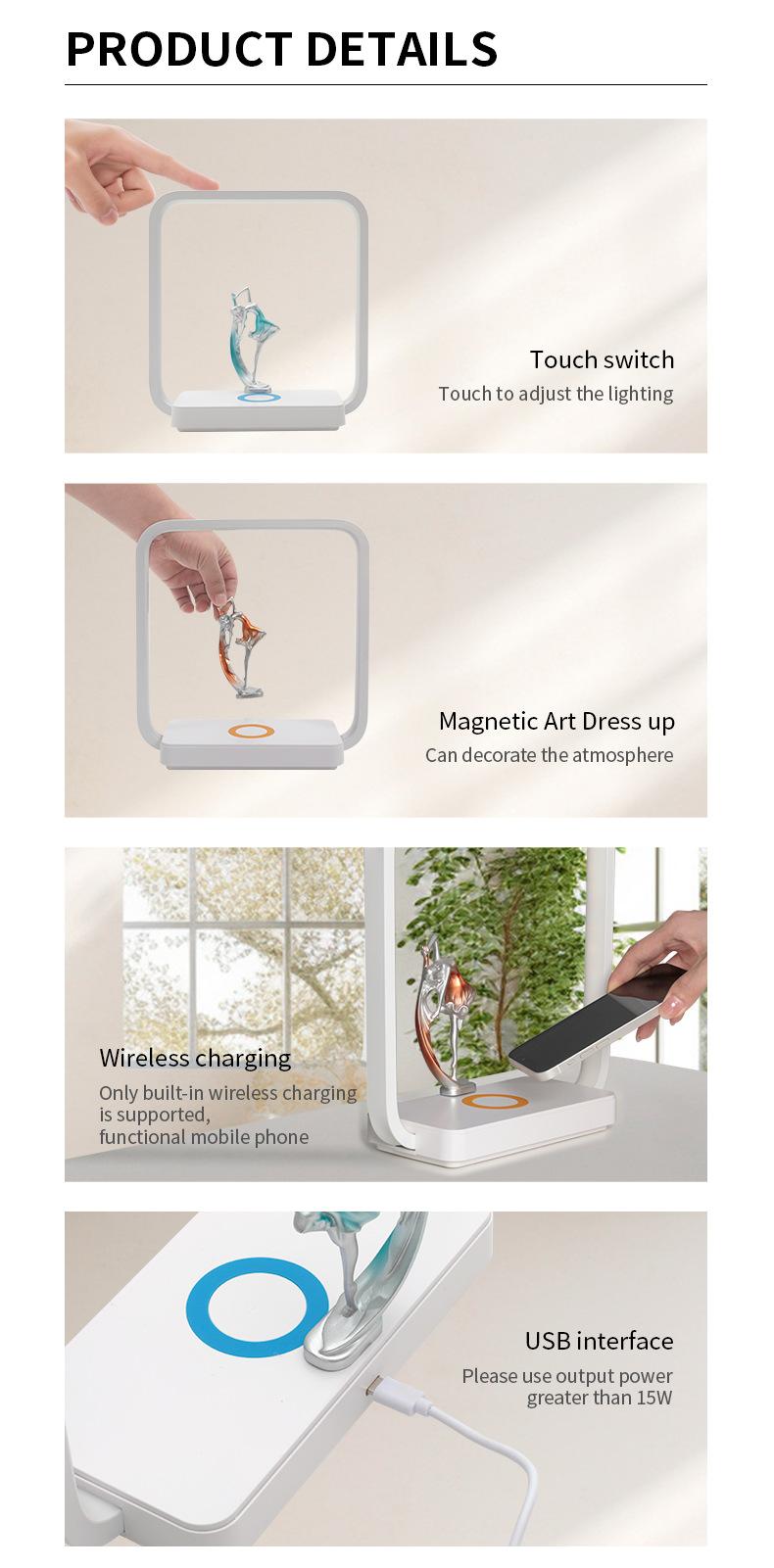 PRODUCT DETAILS

Touch switch
Touch to adjust the lighting

Magnetic Art Dress up
Can decorate the atmosphere

Wireless charging
Only built-in wireless charging is supported, functional mobile phone

USB interface
Please use output power greater than 15W