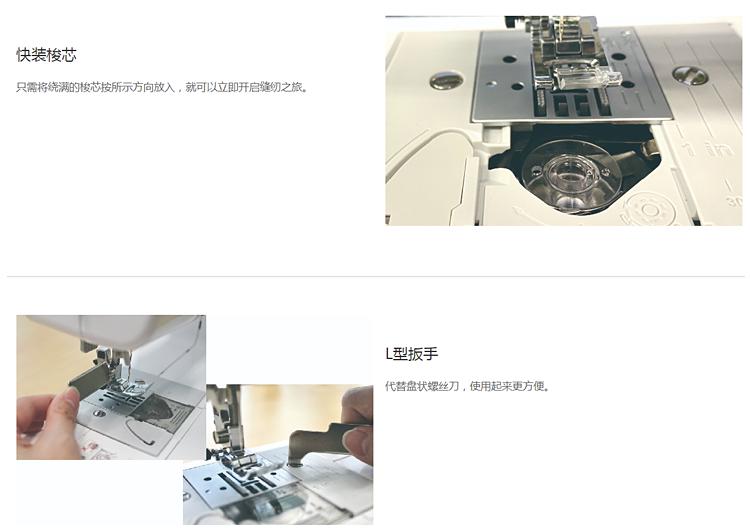 快装梭芯

只需将绕满的梭芯按所示方向放入，就可以立即开启缝纫之旅。

L型扳手

代替盘状螺丝刀，使用起来更方便。