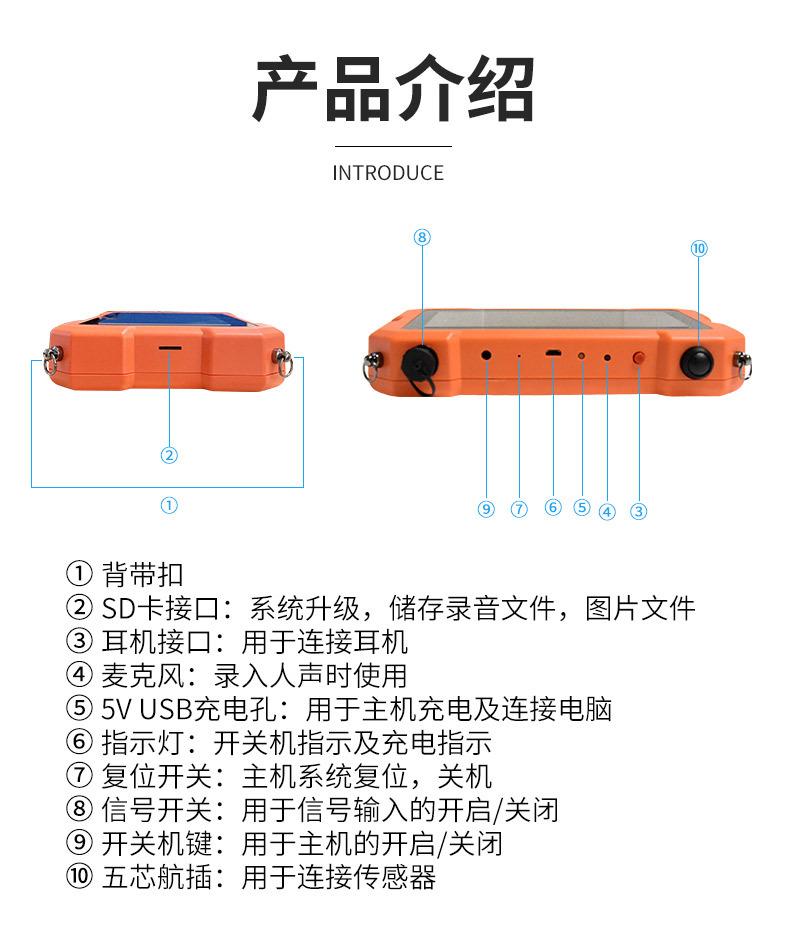 产品介绍

INTRODUCE

⑧

⑩

②

①

⑨ ⑦ ⑥ ⑤ ④ ③

① 背带扣
② SD卡接口：系统升级，储存录音文件，图片文件
③ 耳机接口：用于连接耳机
④ 麦克风：录入人声时使用
⑤ 5V USB充电孔：用于主机充电及连接电脑
⑥ 指示灯：开关机指示及充电指示
⑦ 复位开关：主机系统复位，关机
⑧ 信号开关：用于信号输入的开启/关闭
⑨ 开关机键：用于主机的开启/关闭
⑩ 五芯航插：用于连接传感器