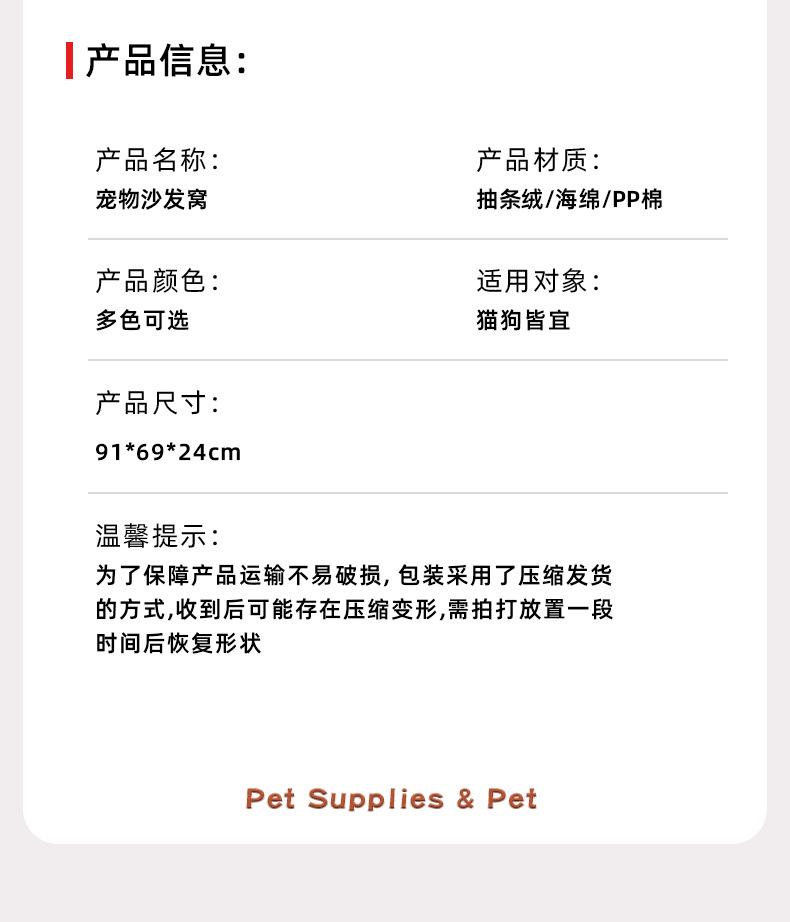 产品信息:

产品名称:
宠物沙发窝

产品材质:
抽条绒/海绵/PP棉

产品颜色:
多色可选

适用对象:
猫狗皆宜

产品尺寸:
91*69*24cm

温馨提示:
为了保障产品运输不易破损,包装采用了压缩发货的方式,收到后可能存在压缩变形,需拍打放置一段时间后恢复形状

Pet Supplies & Pet