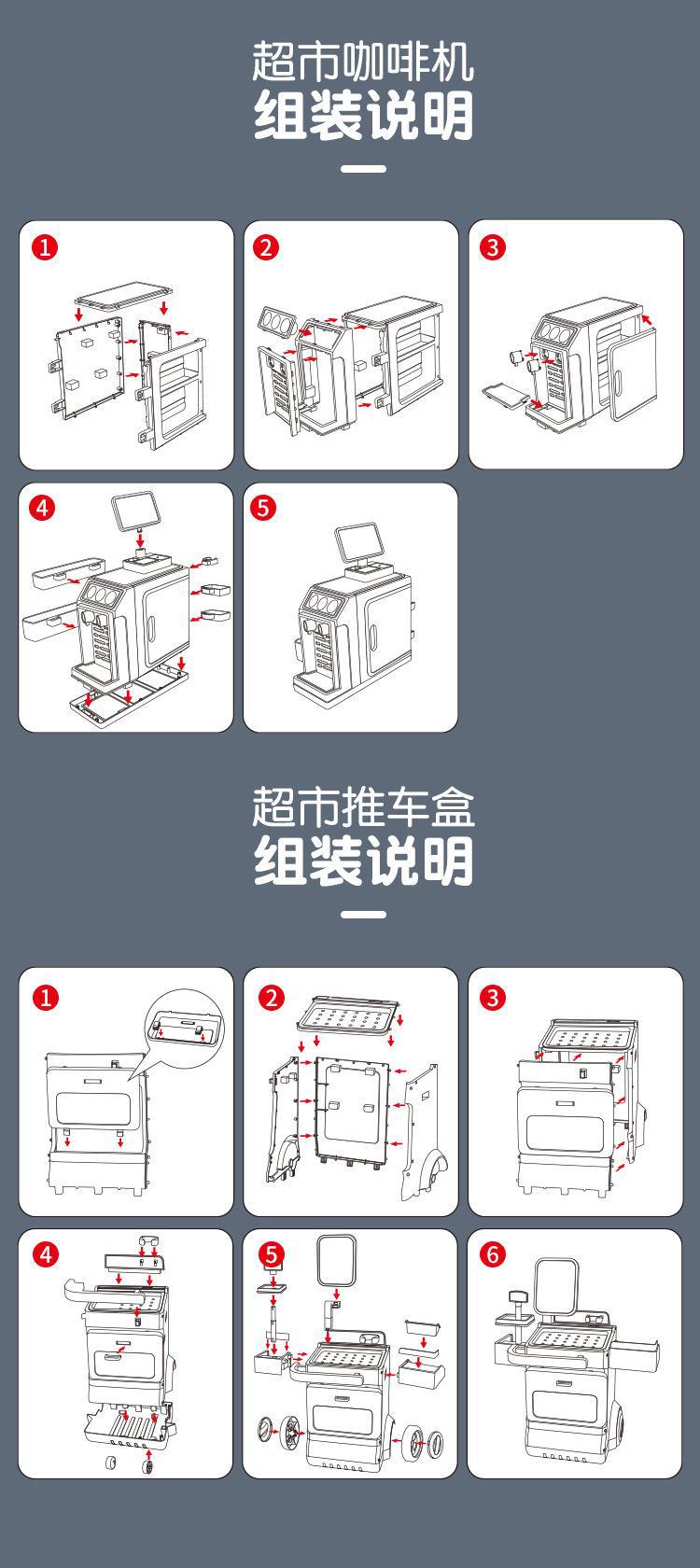 超市咖啡机
组装说明

1

2

3

4

5

超市推车盒
组装说明

1

2

3

4

5

6