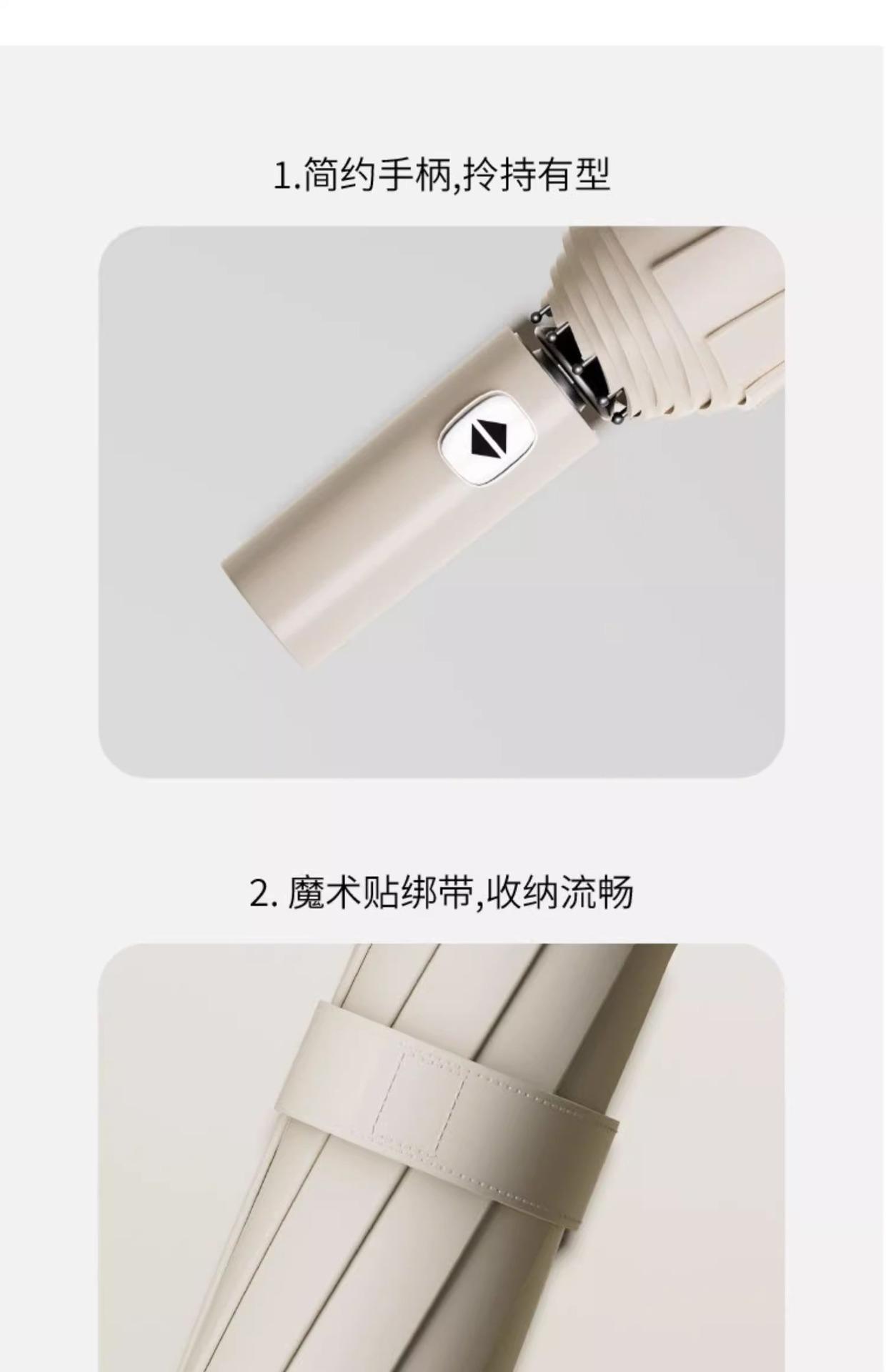 1.简约手柄,拎持有型

2. 魔术贴绑带,收纳流畅