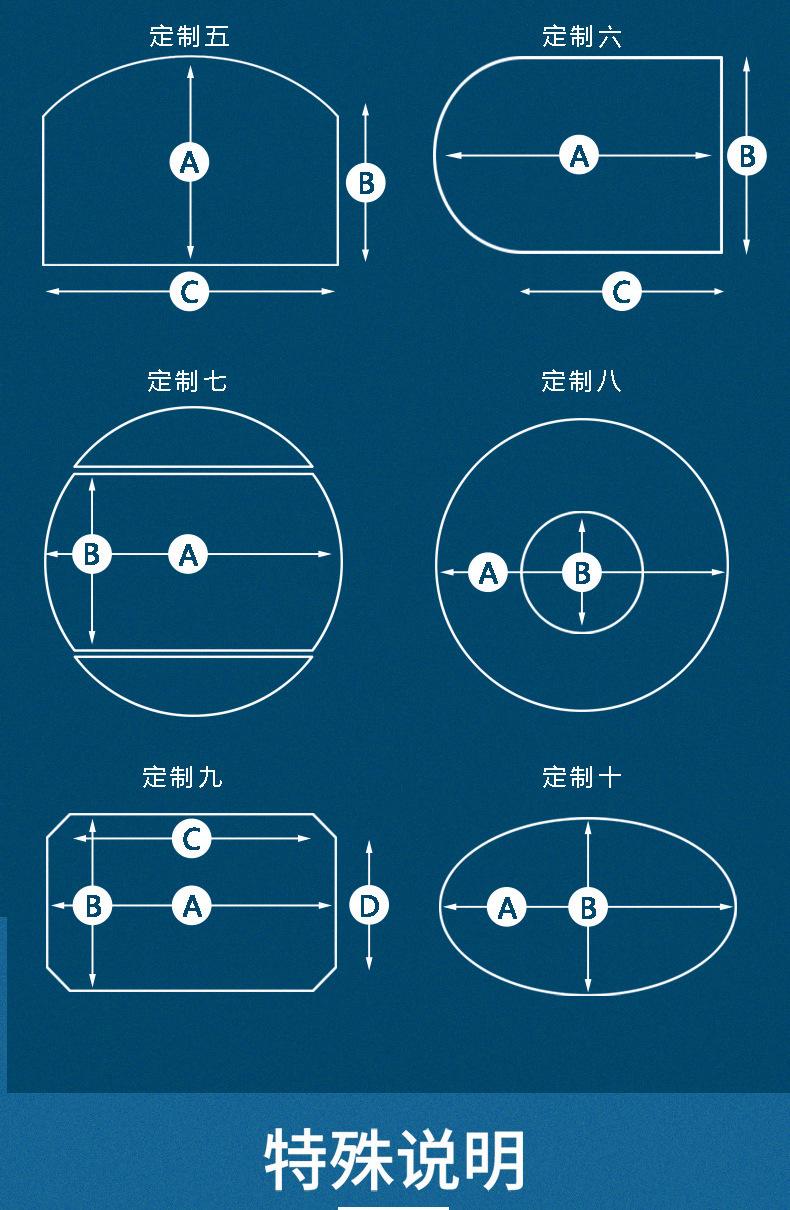 定制五

A

B

C

定制六

A

B

C

定制七

B

A

定制八

A

B

定制九

C

B

A

D

定制十

A

B

特殊说明