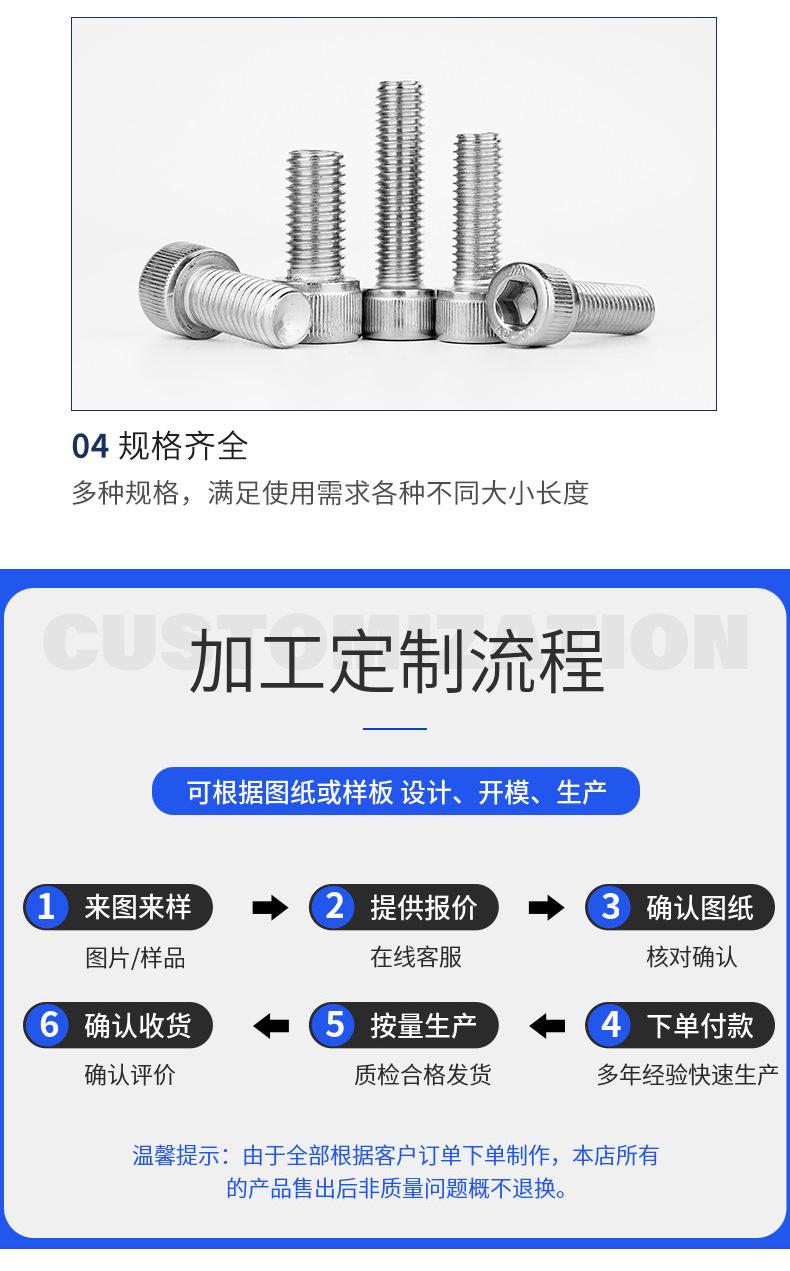 04 规格齐全
多种规格，满足使用需求各种不同大小长度

CUSTOMITATION
加工定制流程

可根据图纸或样板 设计、开模、生产

1 来图来样
图片/样品

2 提供报价
在线客服

3 确认图纸
核对确认

6 确认收货
确认评价

5 按量生产
质检合格发货

4 下单付款
多年经验快速生产

温馨提示：由于全部根据客户订单下单制作，本店所有的产品售出后非质量问题概不退换。