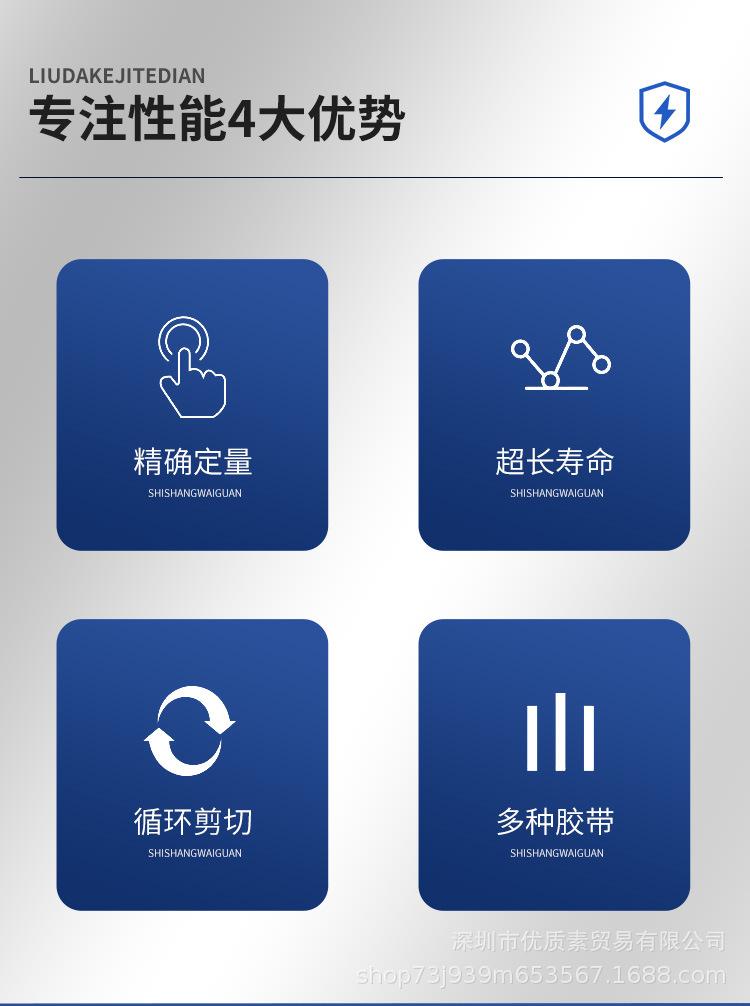 LIUDAKEJITEDIAN
专注性能4大优势

精确定量
SHISHANGWAIGUAN

超长寿命
SHISHANGWAIGUAN

循环剪切
SHISHANGWAIGUAN

多种胶带
SHISHANGWAIGUAN

深圳市优质素贸易有限公司
shop73j939m653567.1688.com