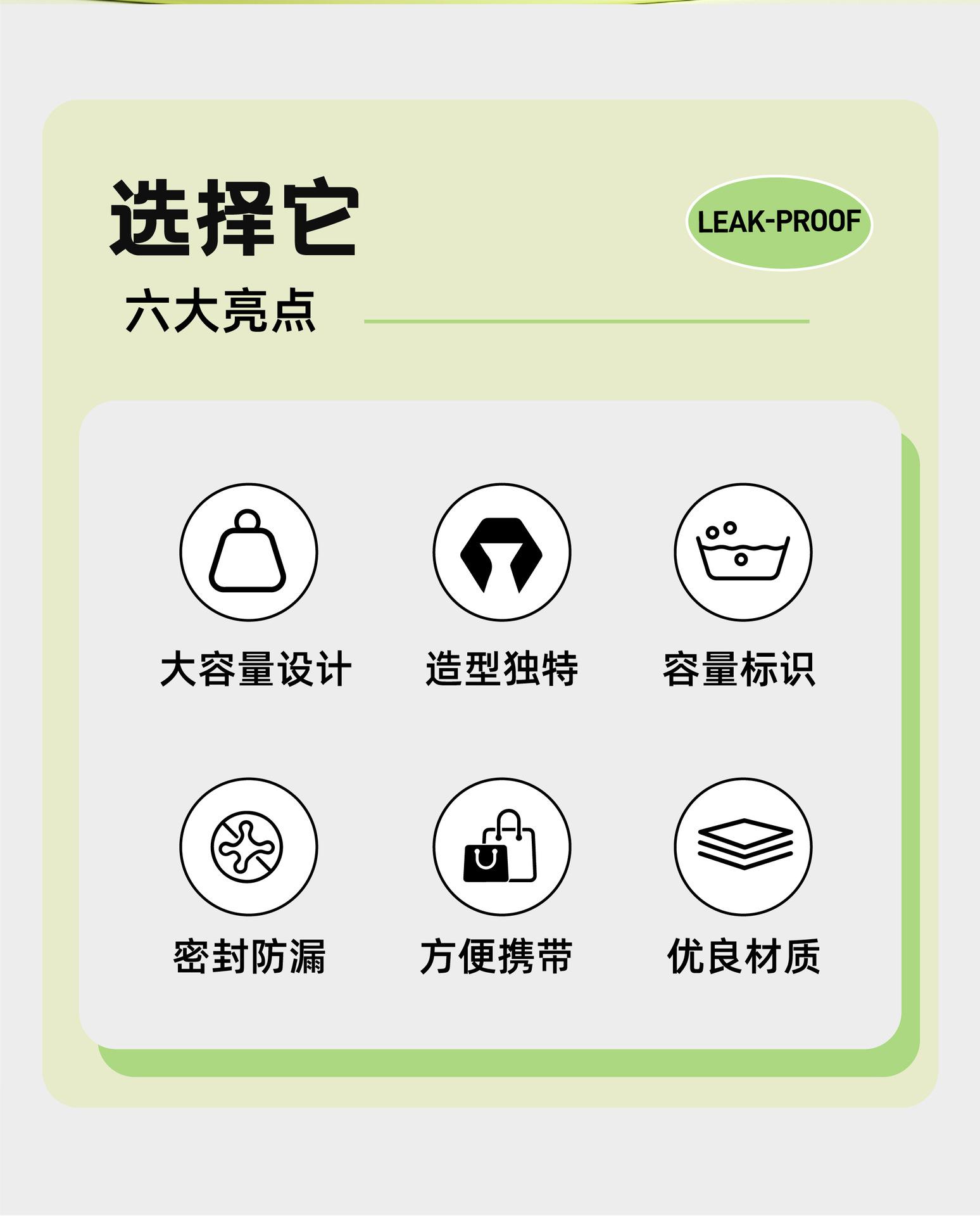 选择它

LEAK-PROOF

六大亮点

大容量设计

造型独特

容量标识

密封防漏

方便携带

优良材质