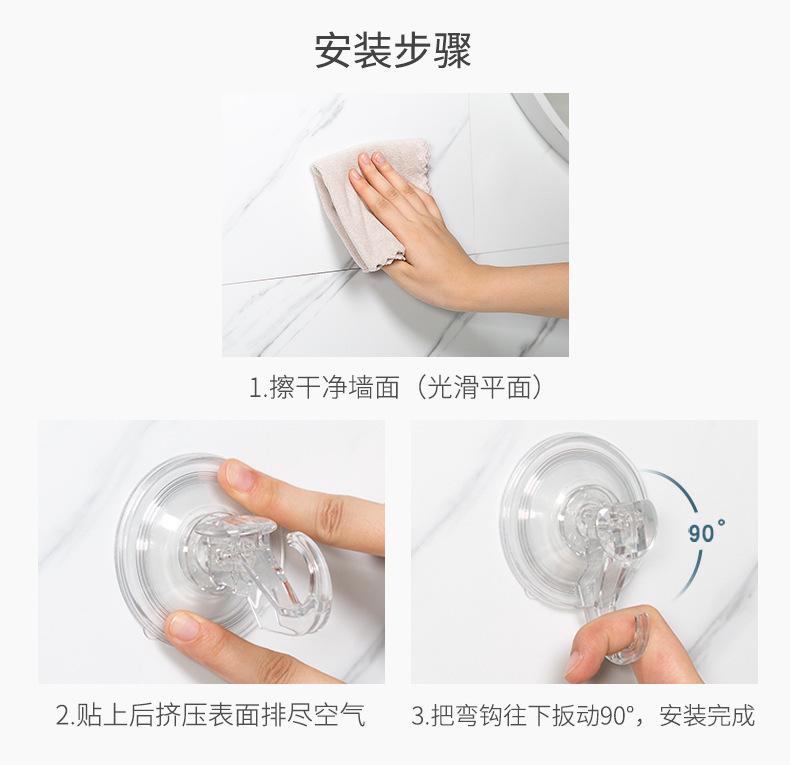 安装步骤

1.擦干净墙面（光滑平面）

90°

2.贴上后挤压表面排尽空气

3.把弯钩往下扳动90°，安装完成