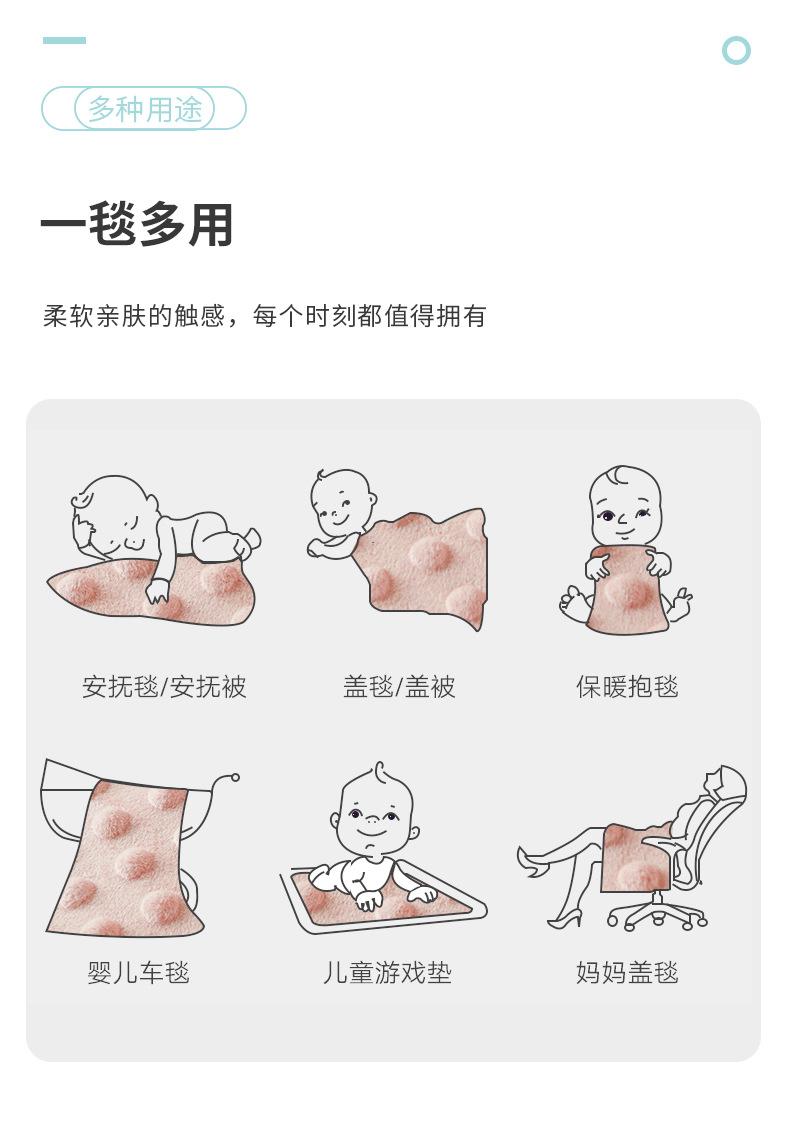 多种用途

一毯多用

柔软亲肤的触感，每个时刻都值得拥有

安抚毯/安抚被

盖毯/盖被

保暖抱毯

婴儿车毯

儿童游戏垫

妈妈盖毯