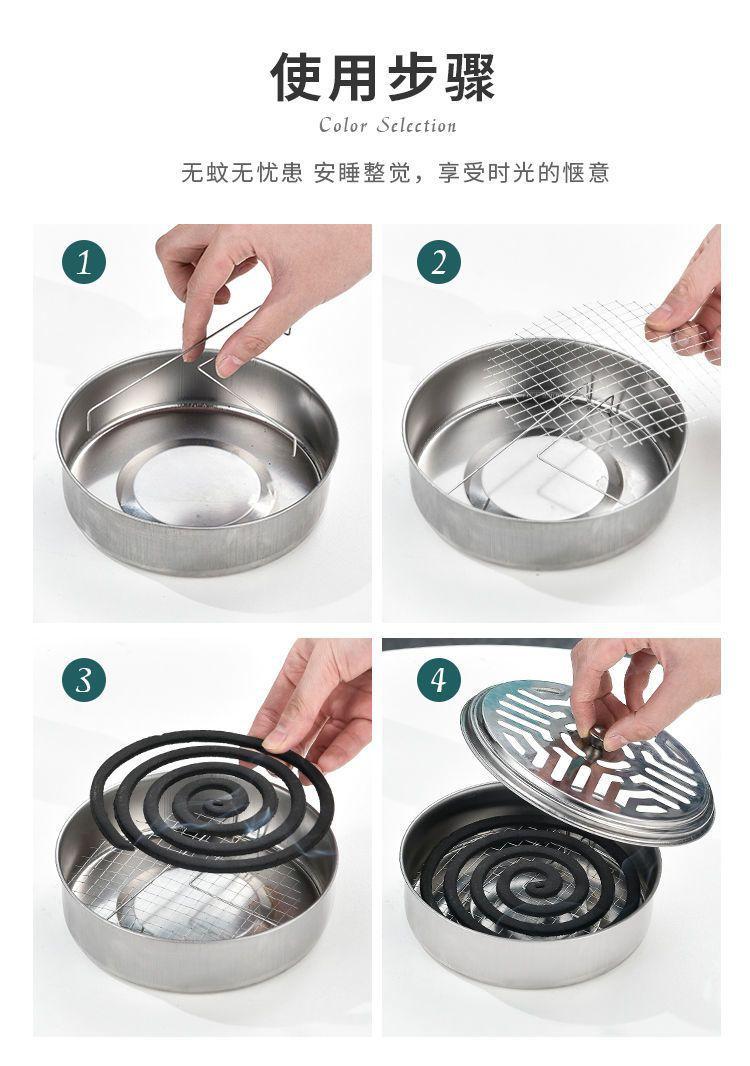 使用步骤
Color Selection
无蚊无忧患 安睡整觉，享受时光的惬意

1

2

3

4